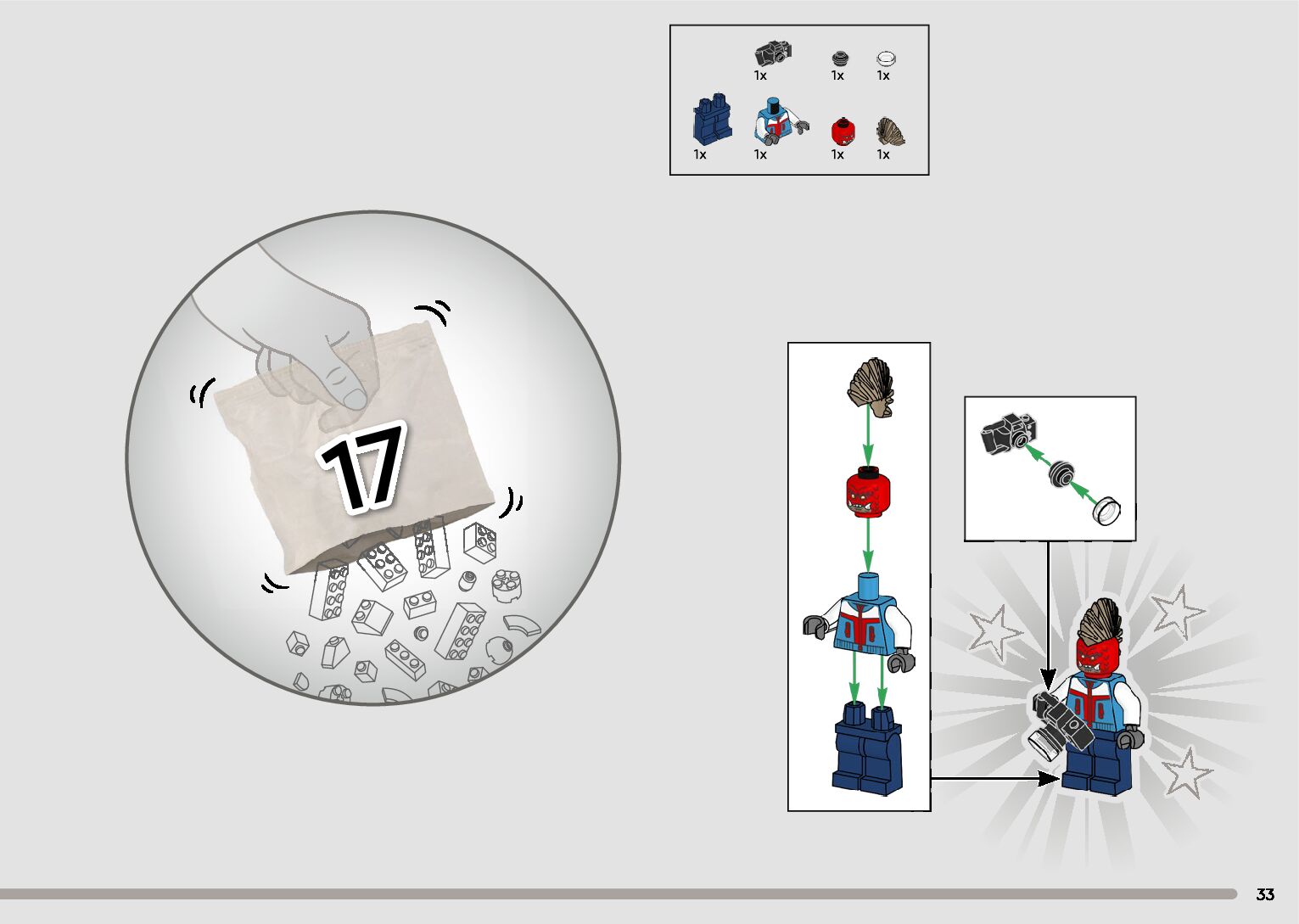 1x 1x 1x

1x 1x 1x 1x

17

33