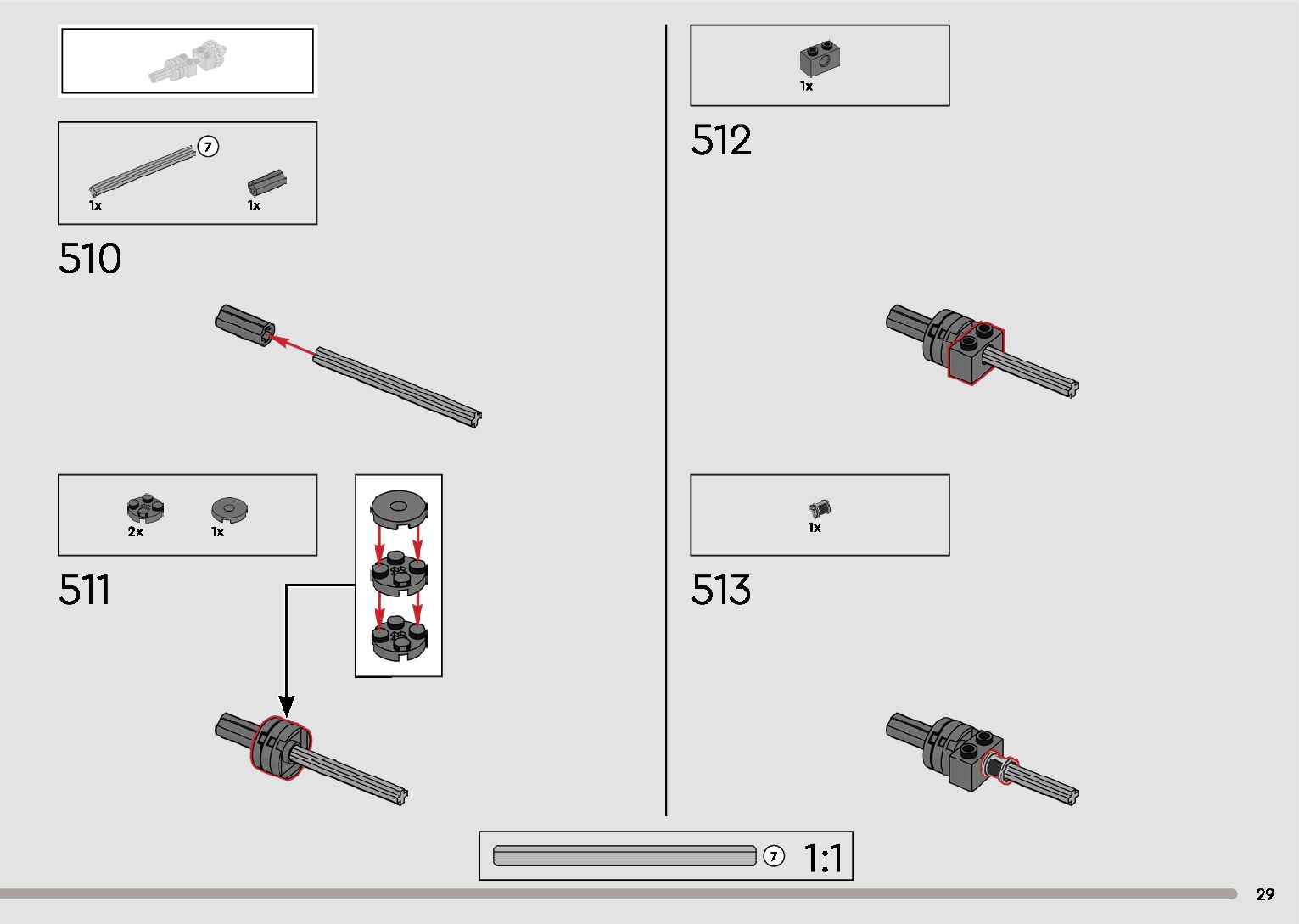 7

1x 1x

510

2x 1x

511

1x

512

1x

513

7 1:1

29