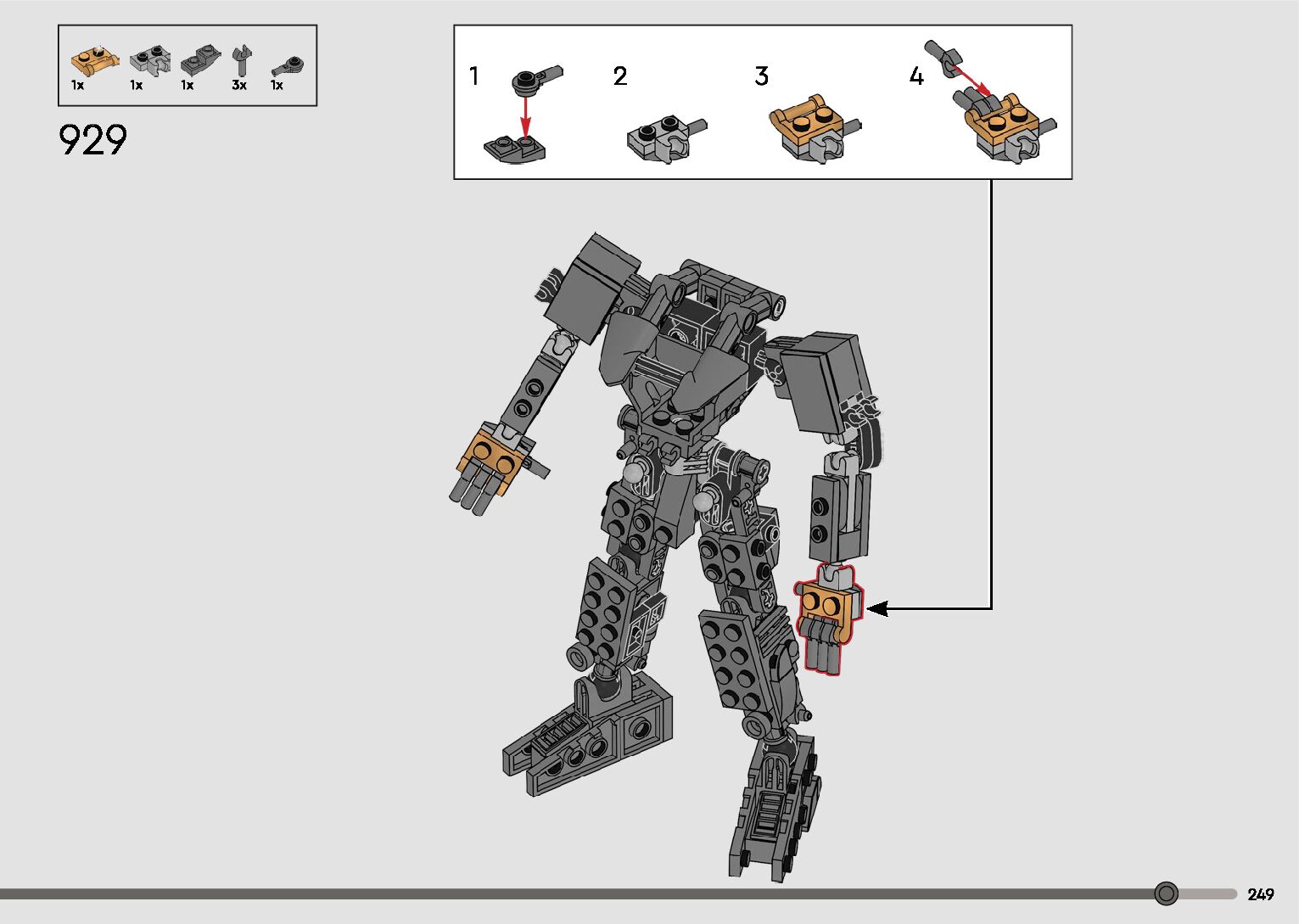 1x 1x 1x 3x 1x

929

1

2

3

4

249