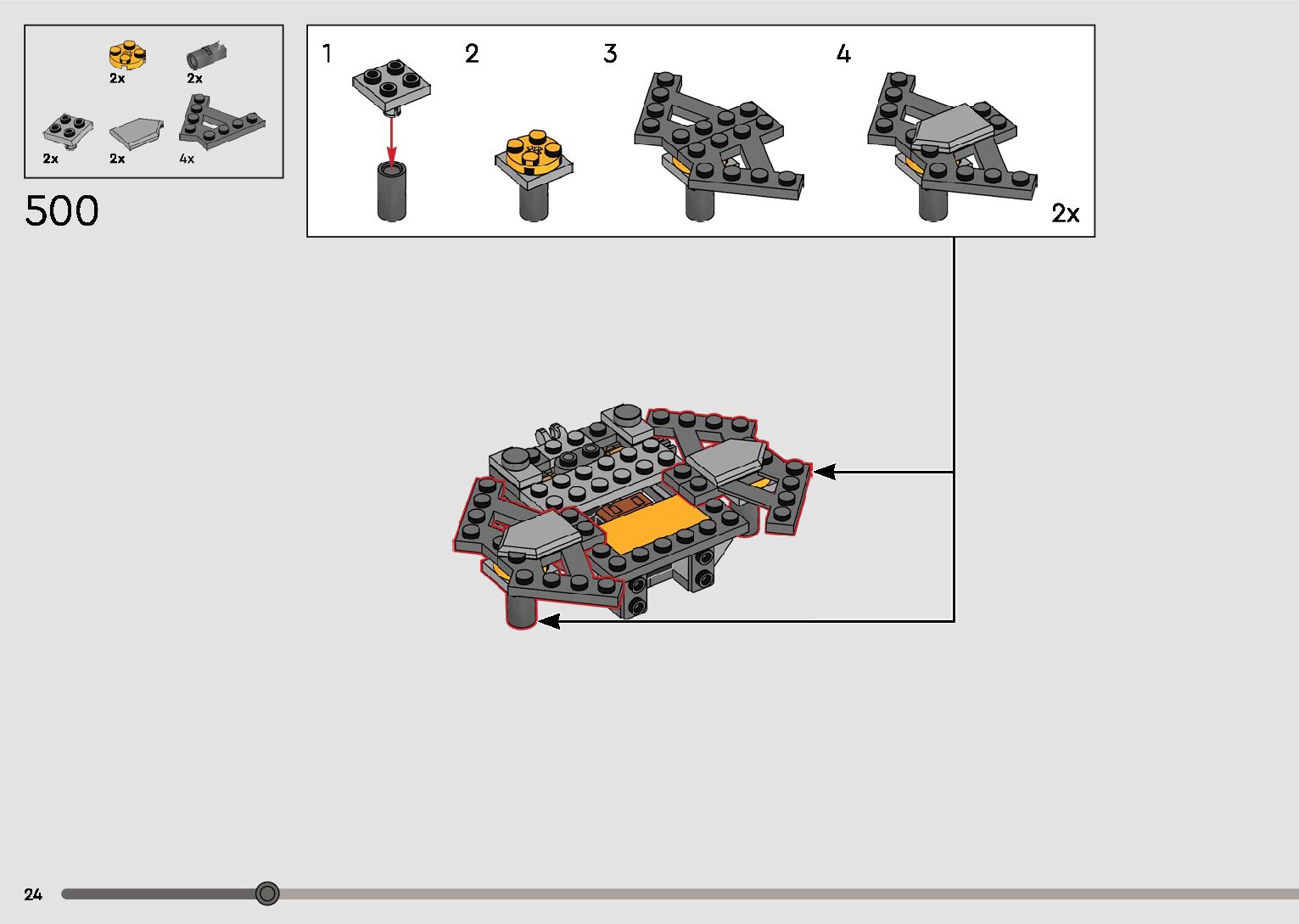 2x 2x
2x 2x 4x

500

1 2 3 4

2x

24