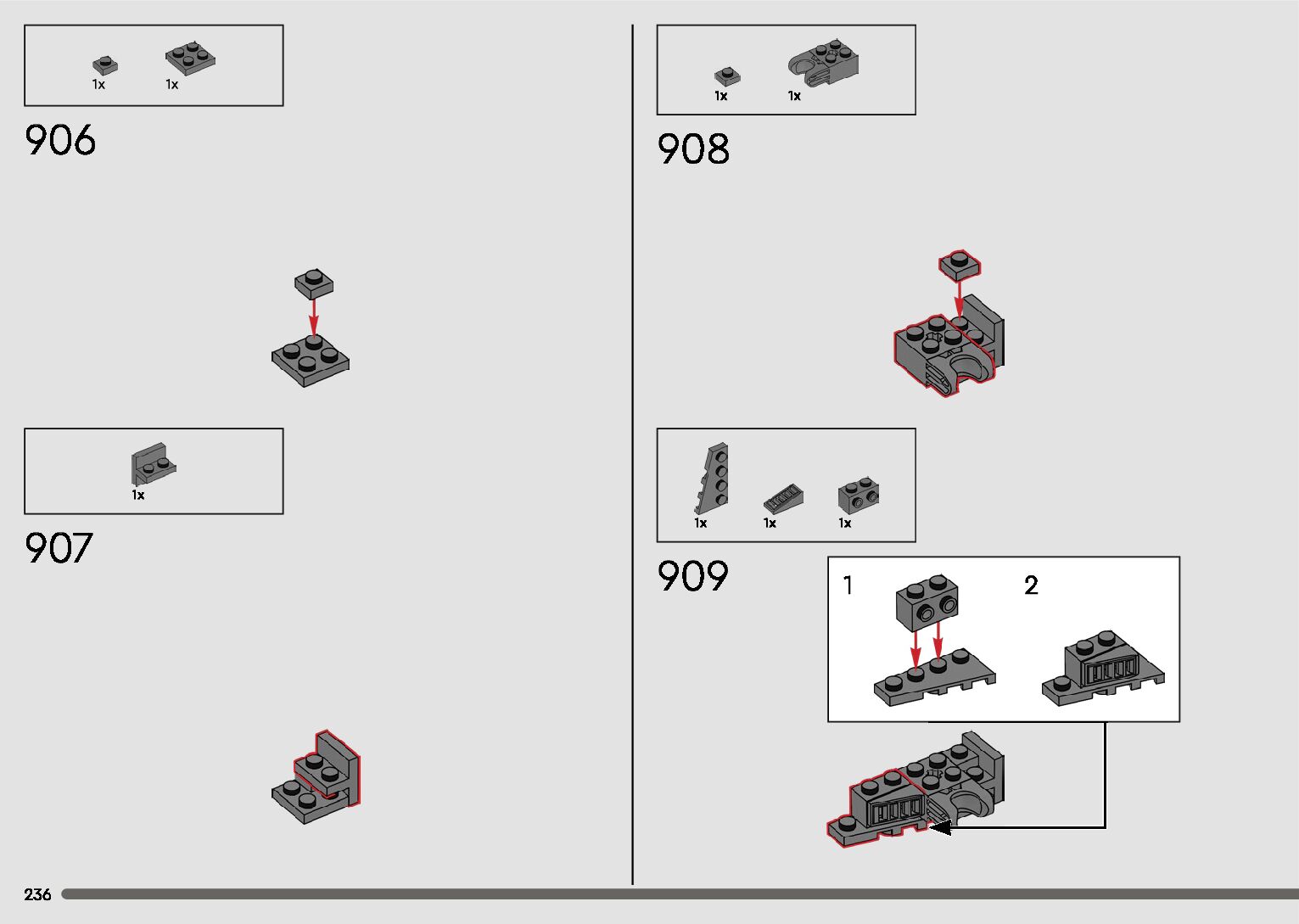 1x 1x

906

1x

907

1x 1x

908

1x 1x 1x

909

1

2

236