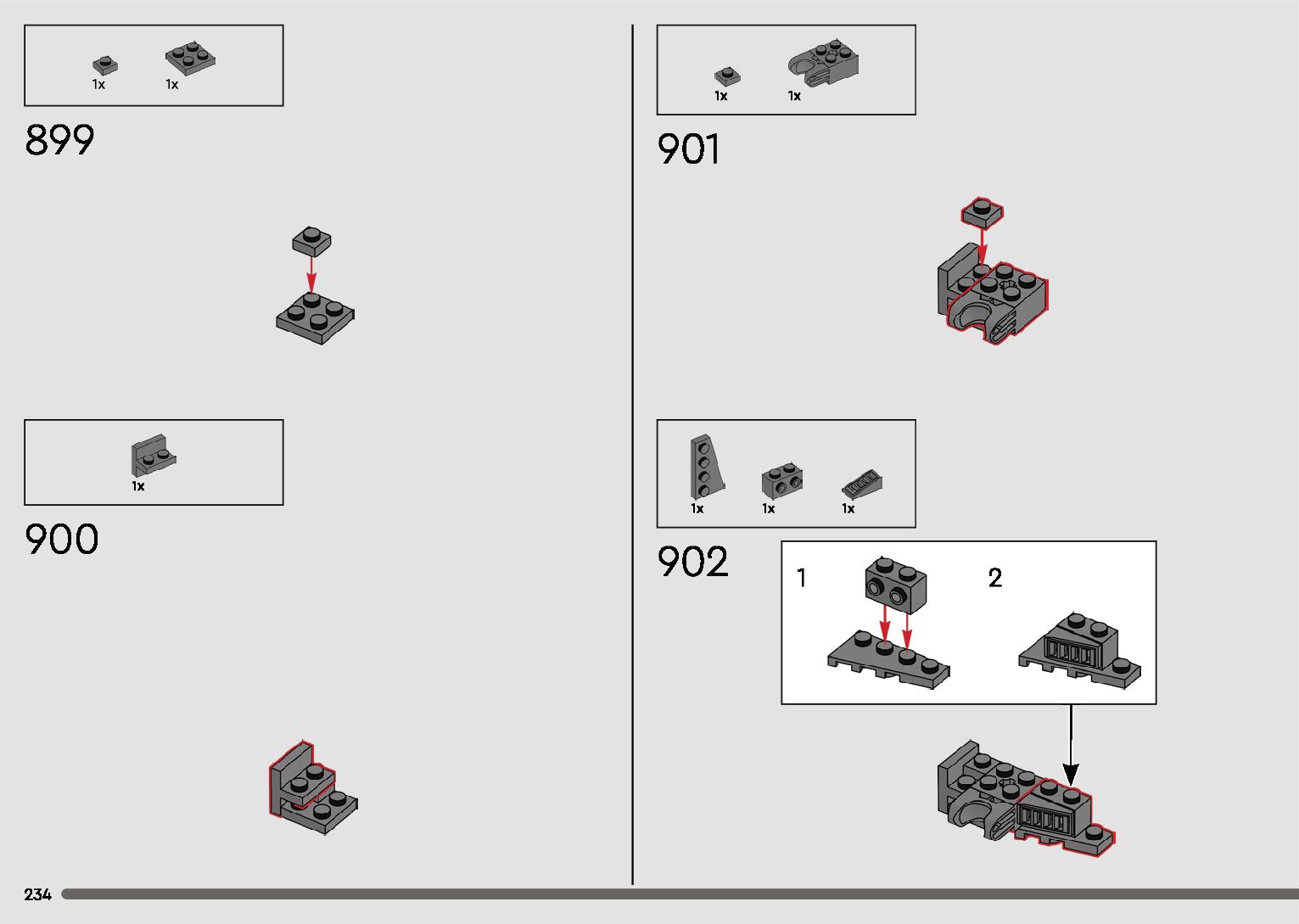 1x 1x

899

1x

900

1x 1x

901

1x 1x 1x

902

1

2

234