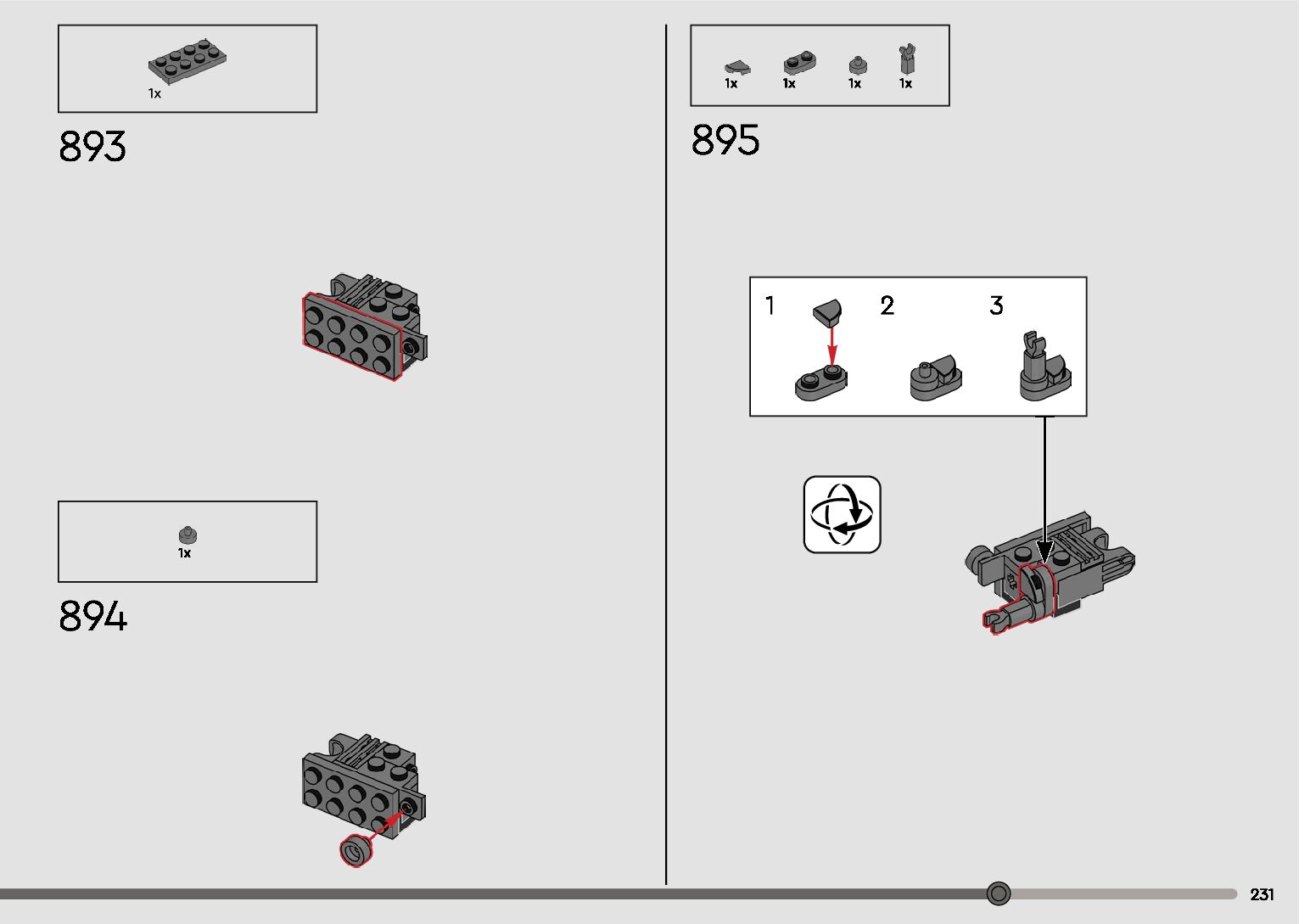 1x

893

1x

894

1x 1x 1x 1x

895

1

2

3

231