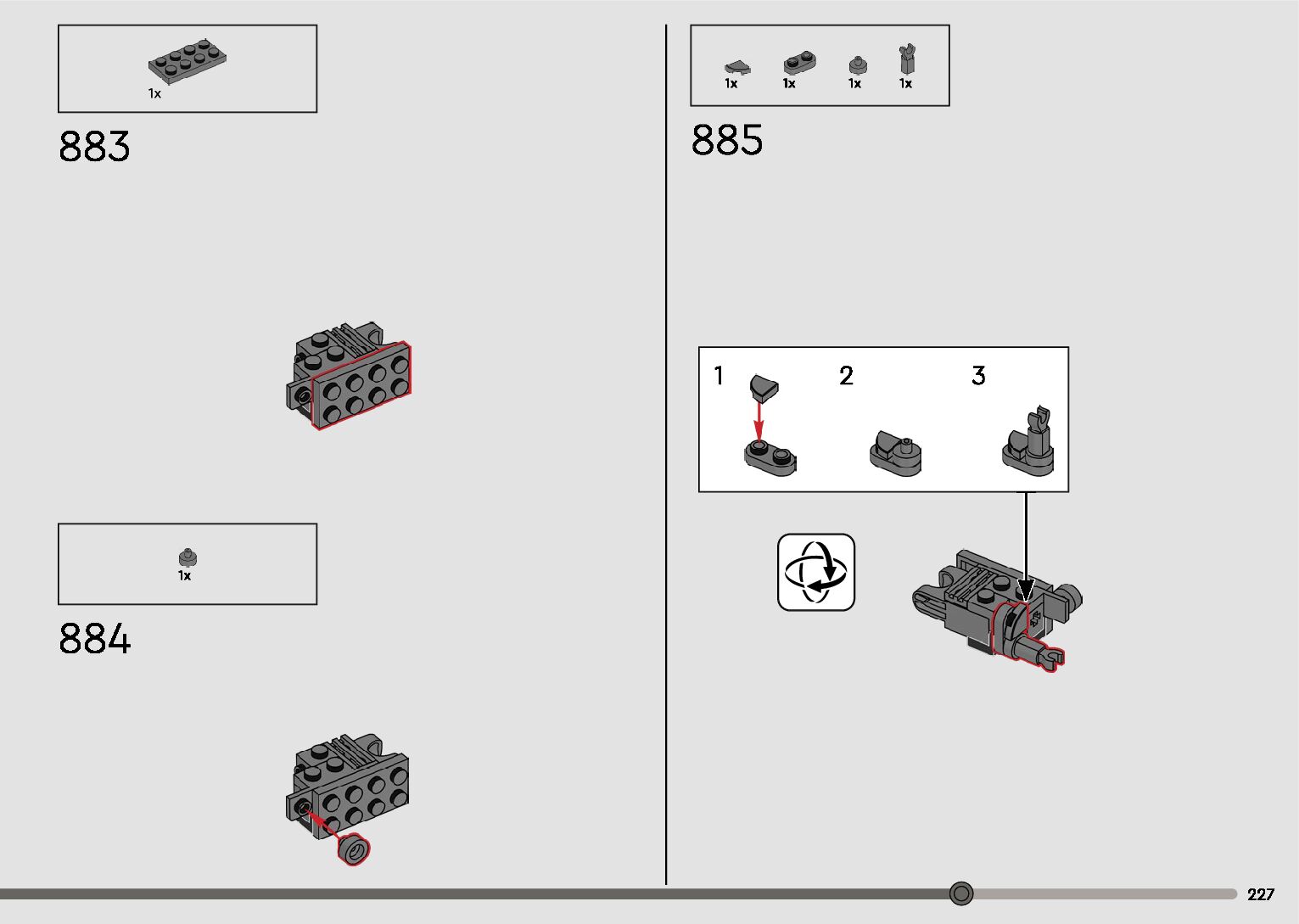 1x

883

1x

884

1x 1x 1x 1x

885

1

2

3

227