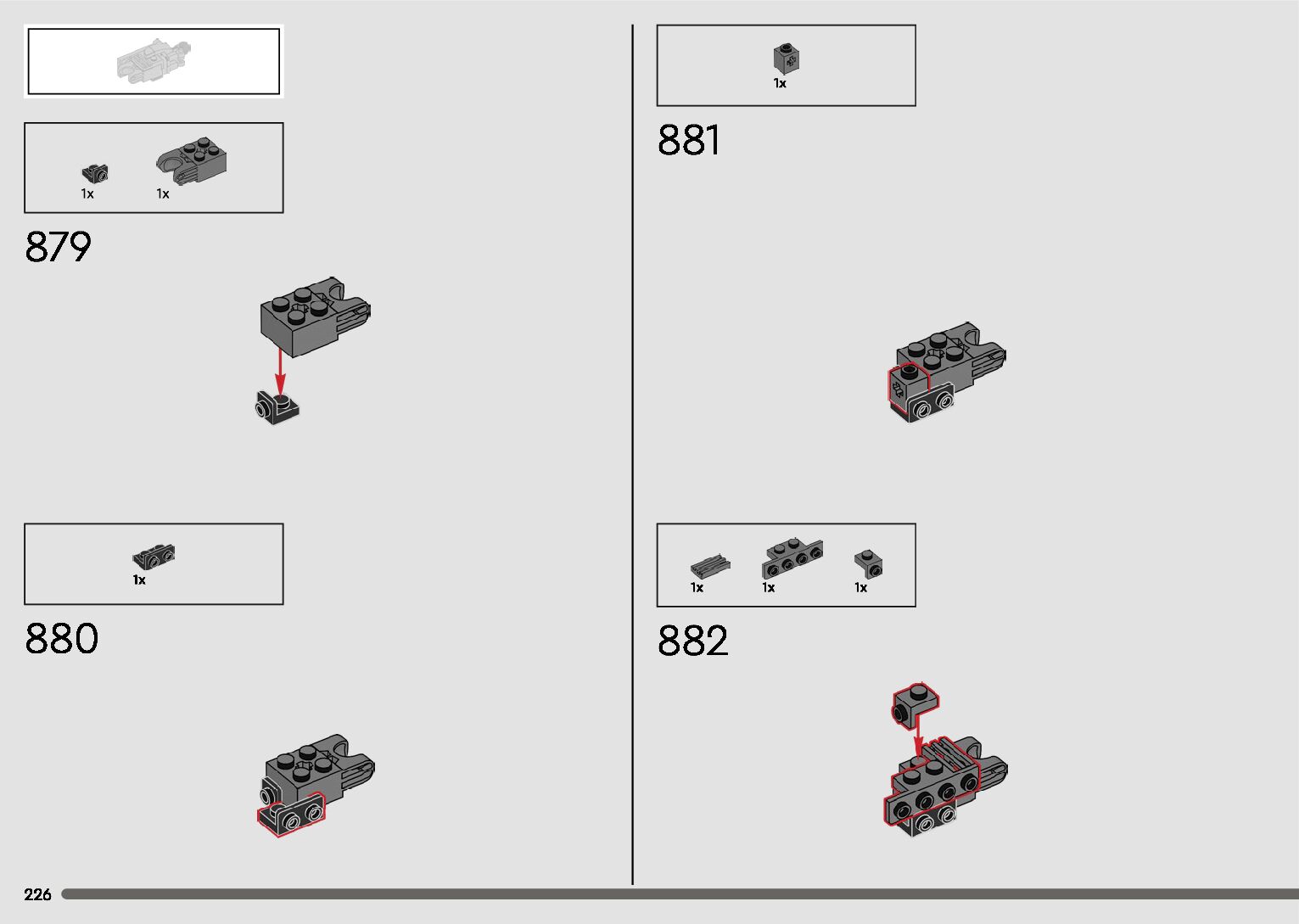 1x 1x

879

1x

880

1x

881

1x 1x 1x

882

226