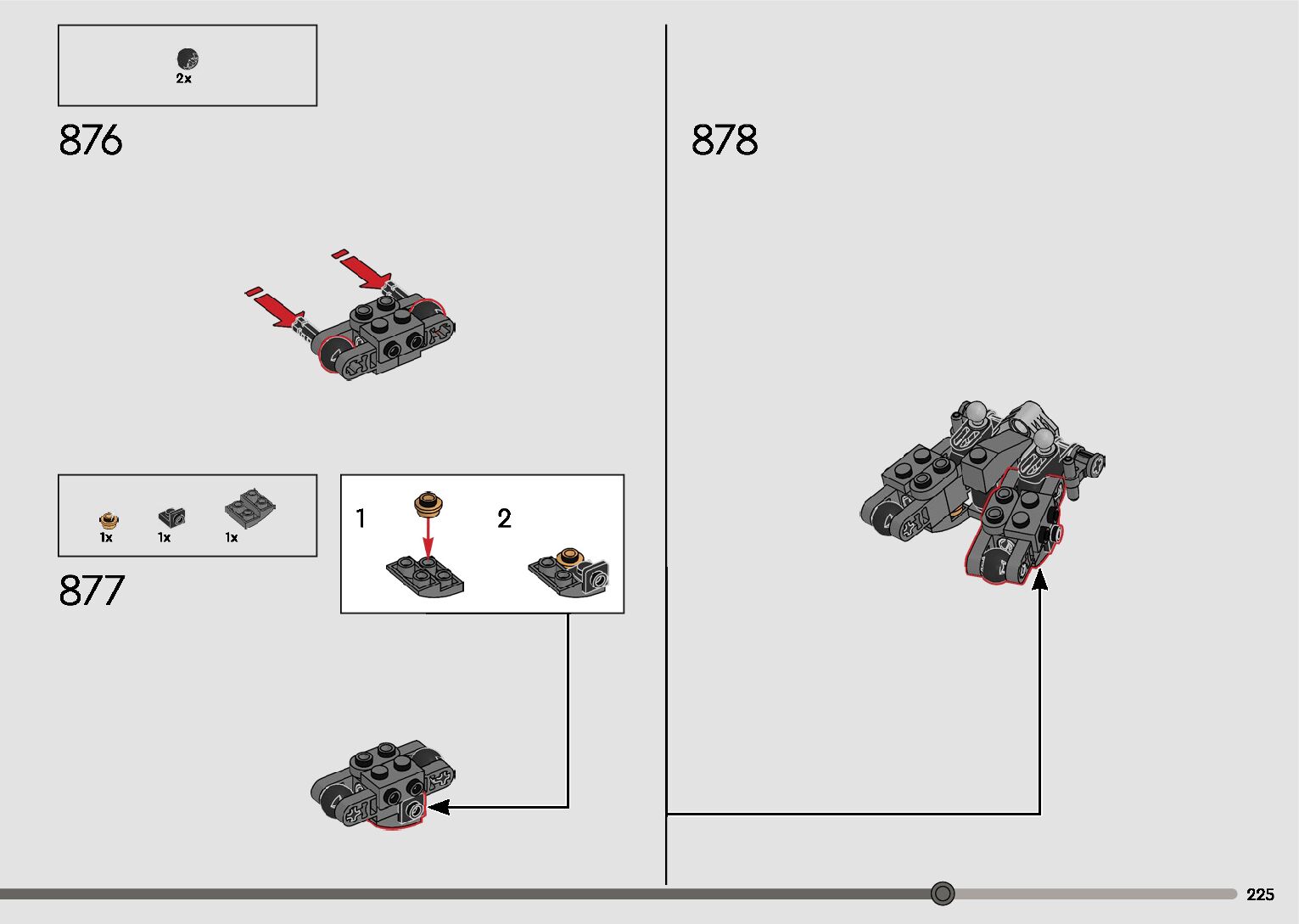 2x

876

1x 1x 1x

877

1

2

878

225