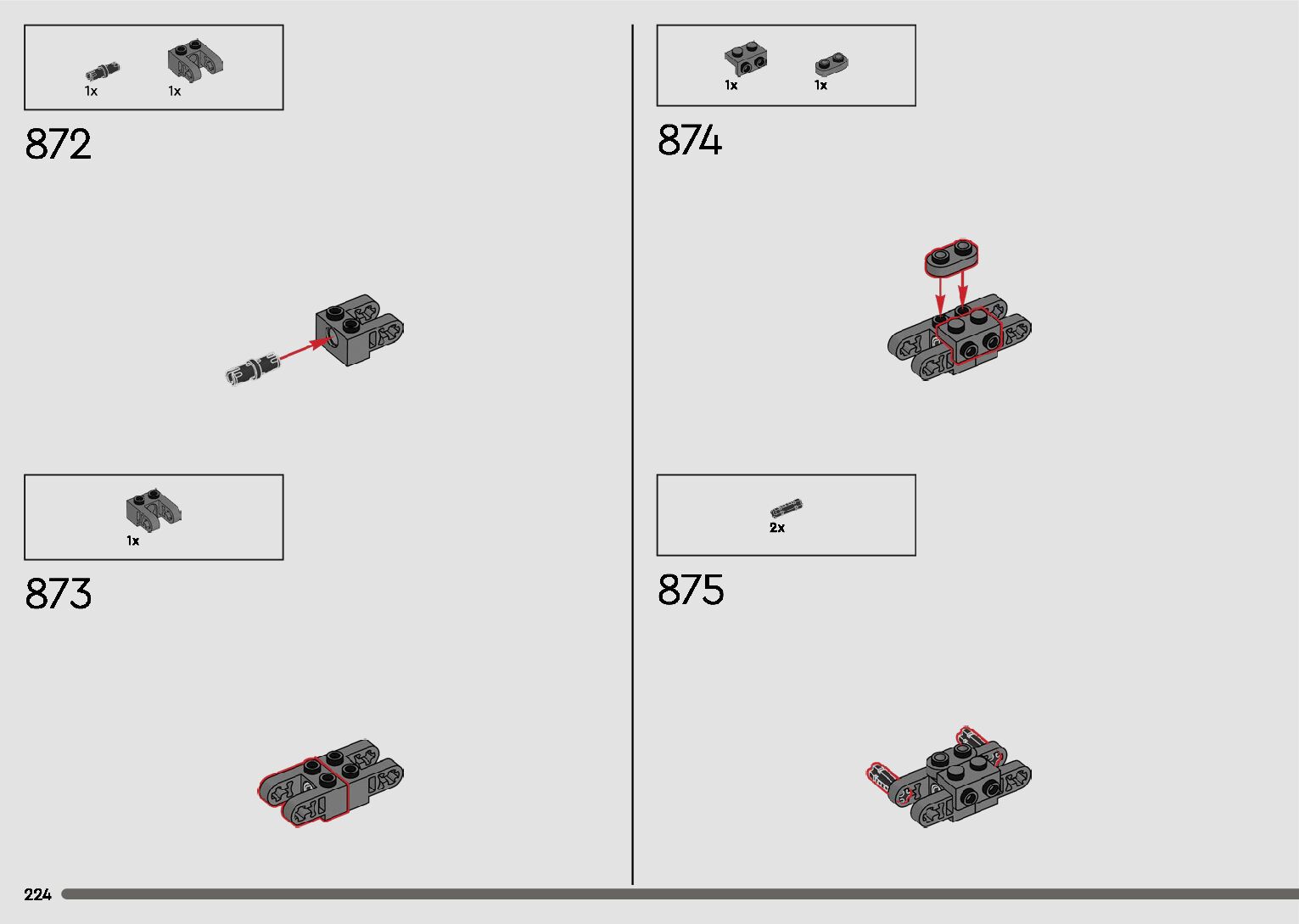 1x 1x

872

1x

873

1x 1x

874

2x

875

224