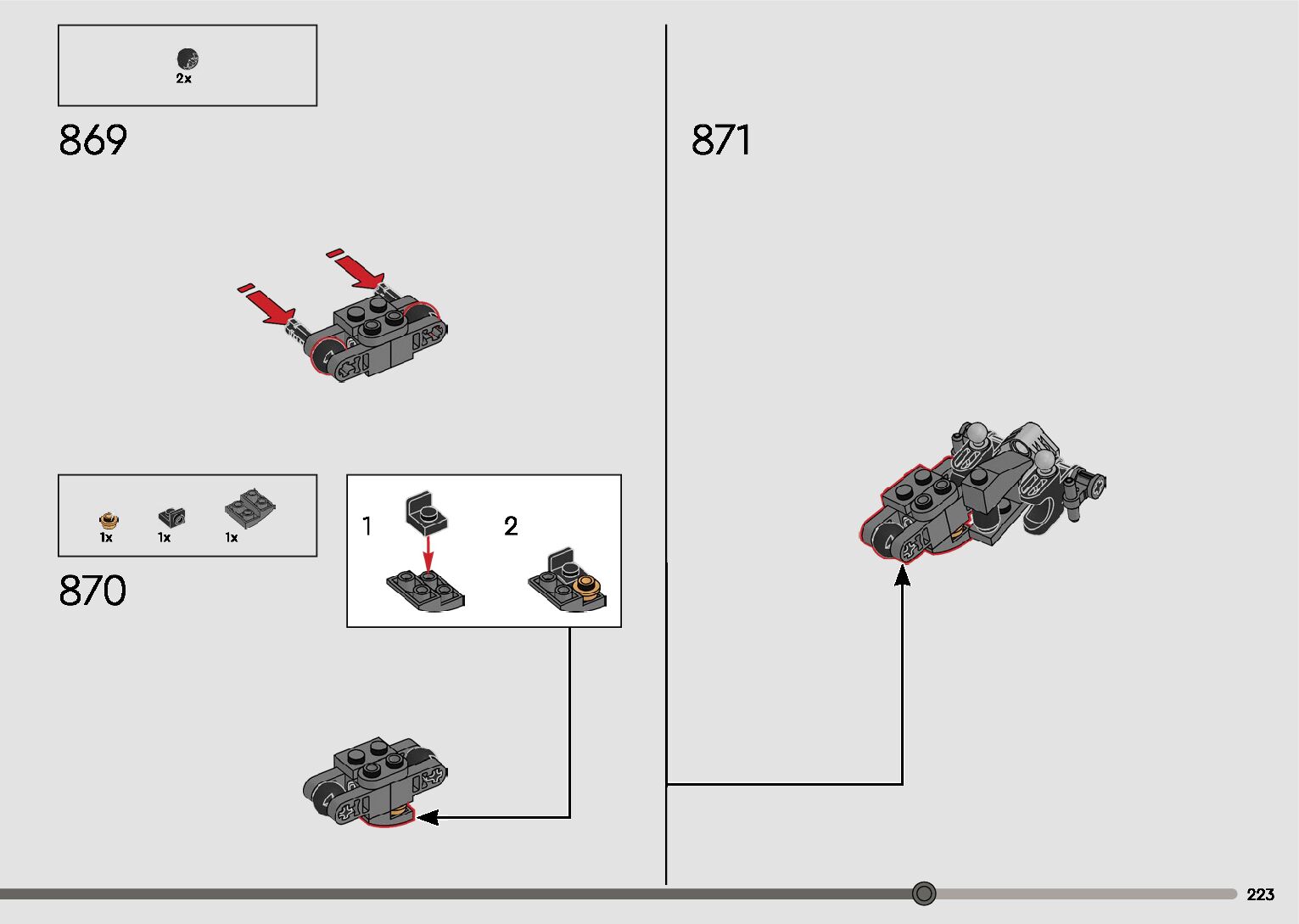 2x

869

1x 1x 1x

870

1

2

871

223