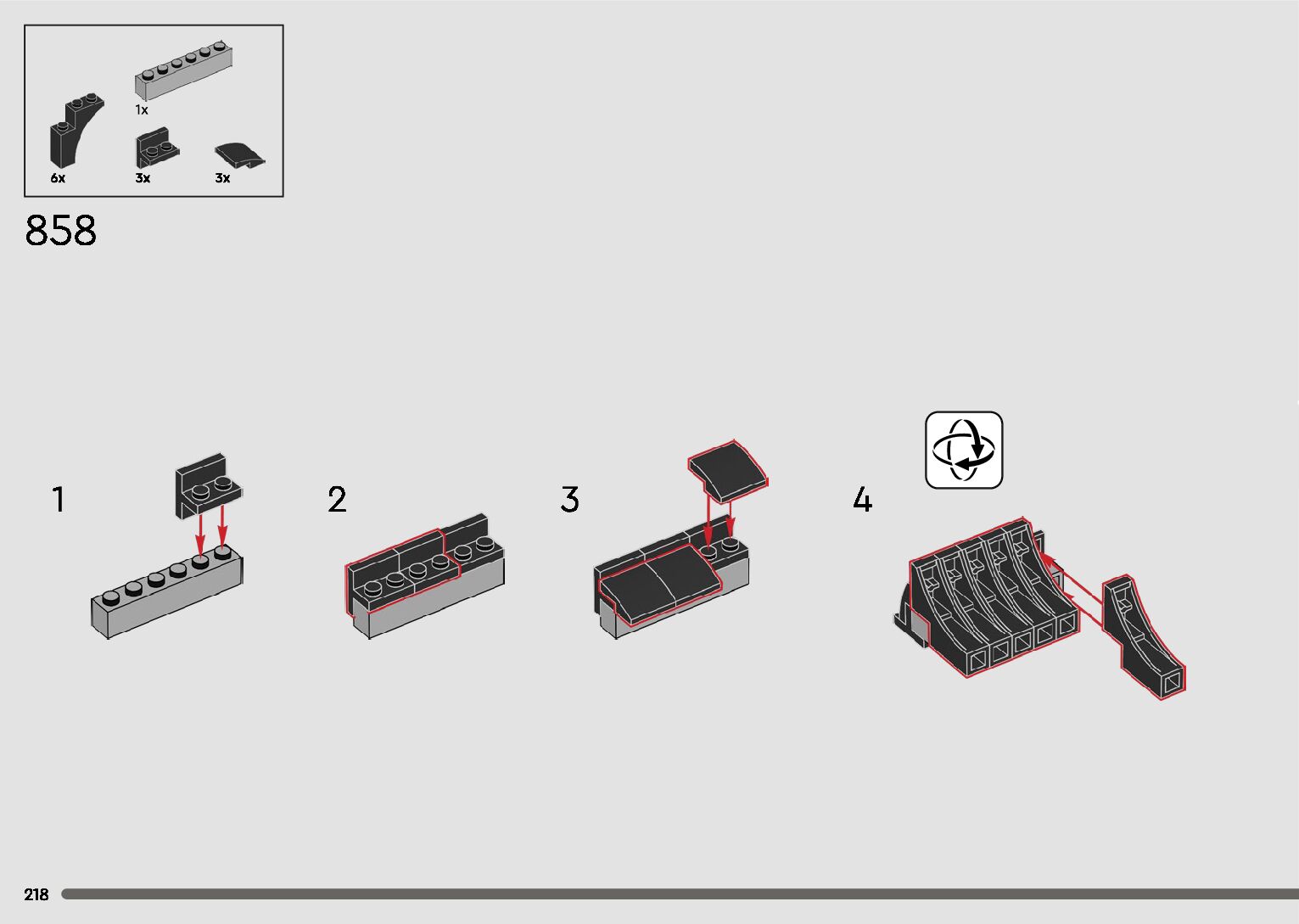 1x

6x

3x

3x

858

1

2

3

4

218