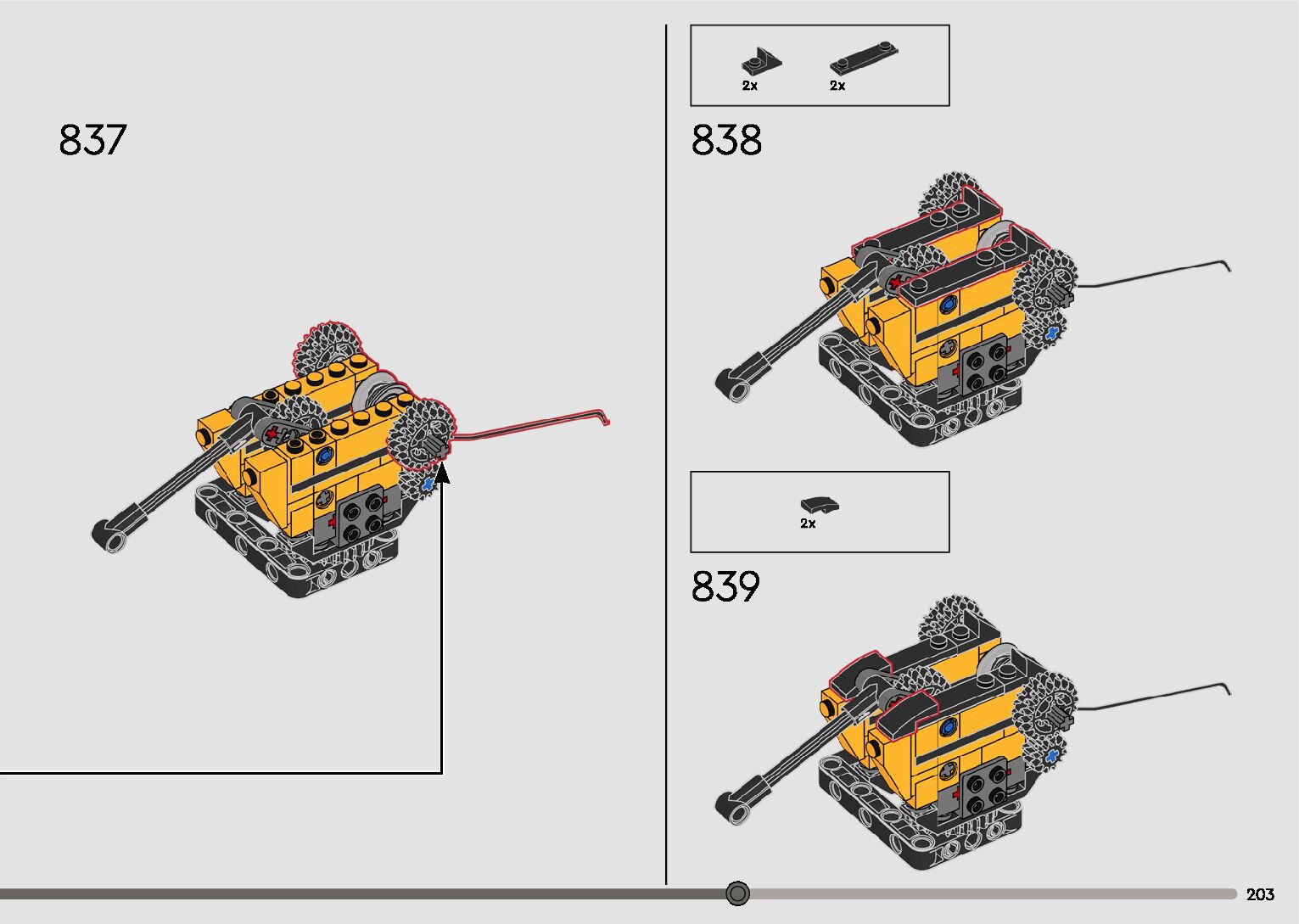 837

2x 2x

838

2x

839

203