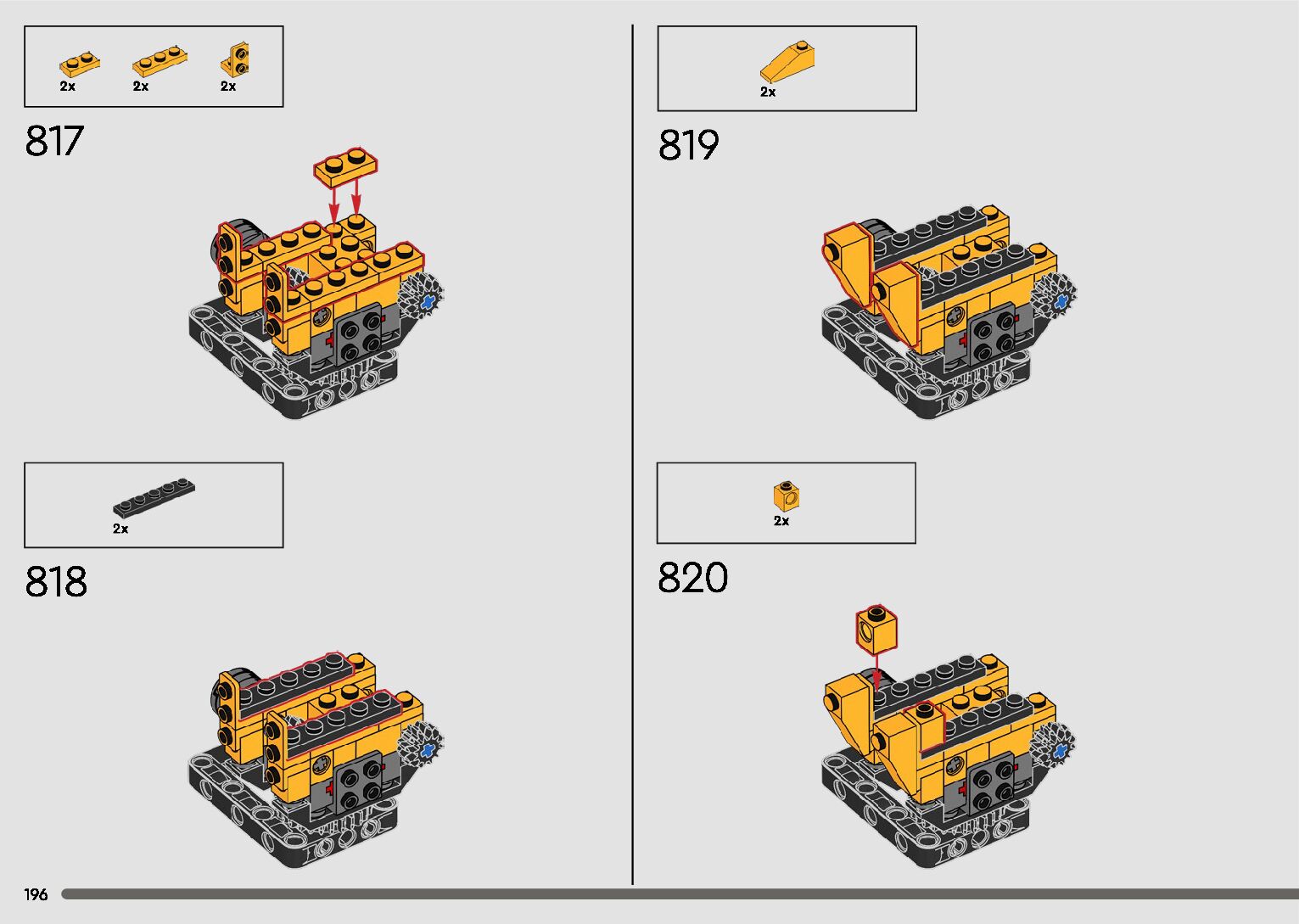 2x 2x 2x

817

2x

818

2x

819

2x

820

196