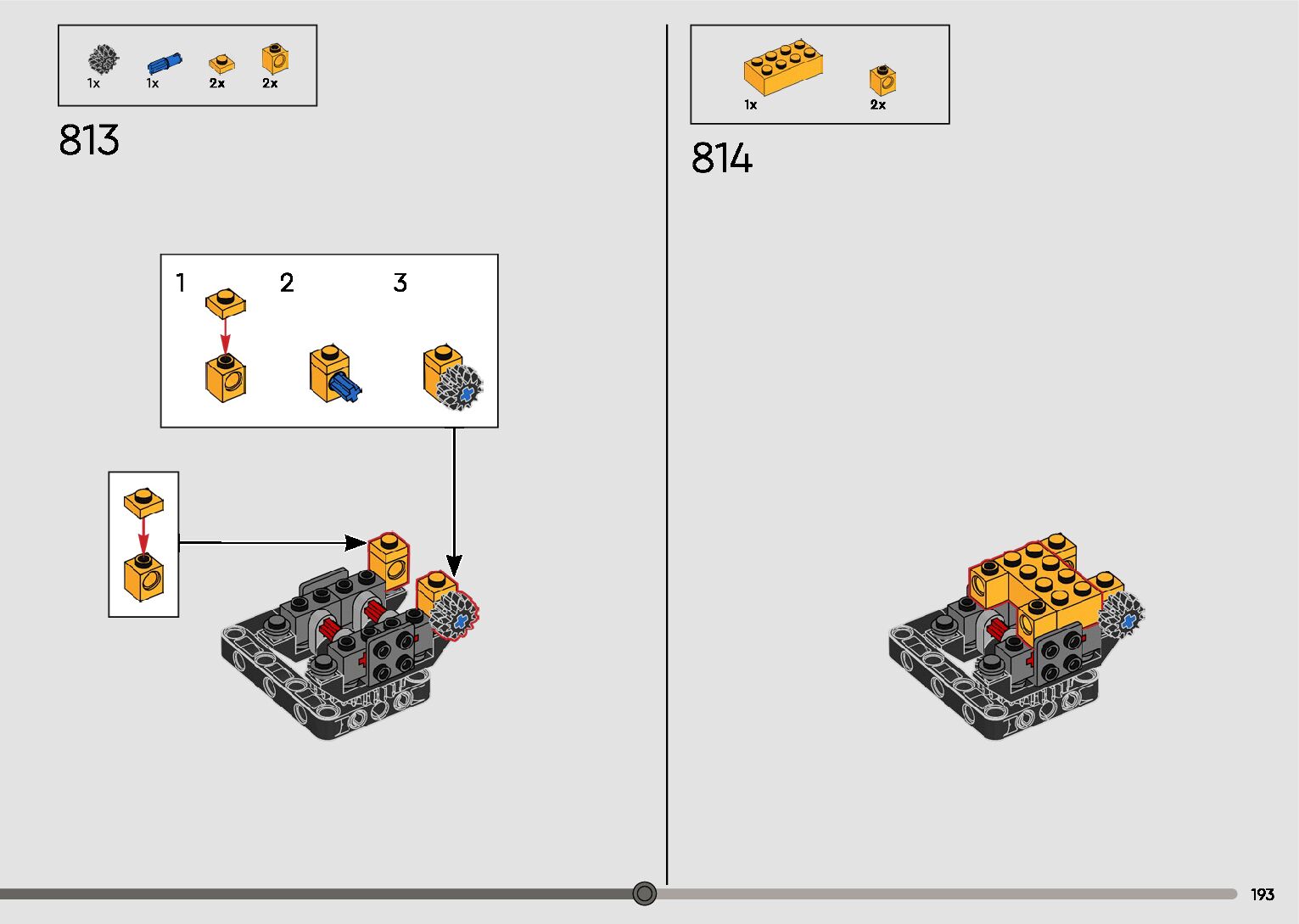 1x 1x 2x 2x

813

1 2 3

1x 2x

814

193