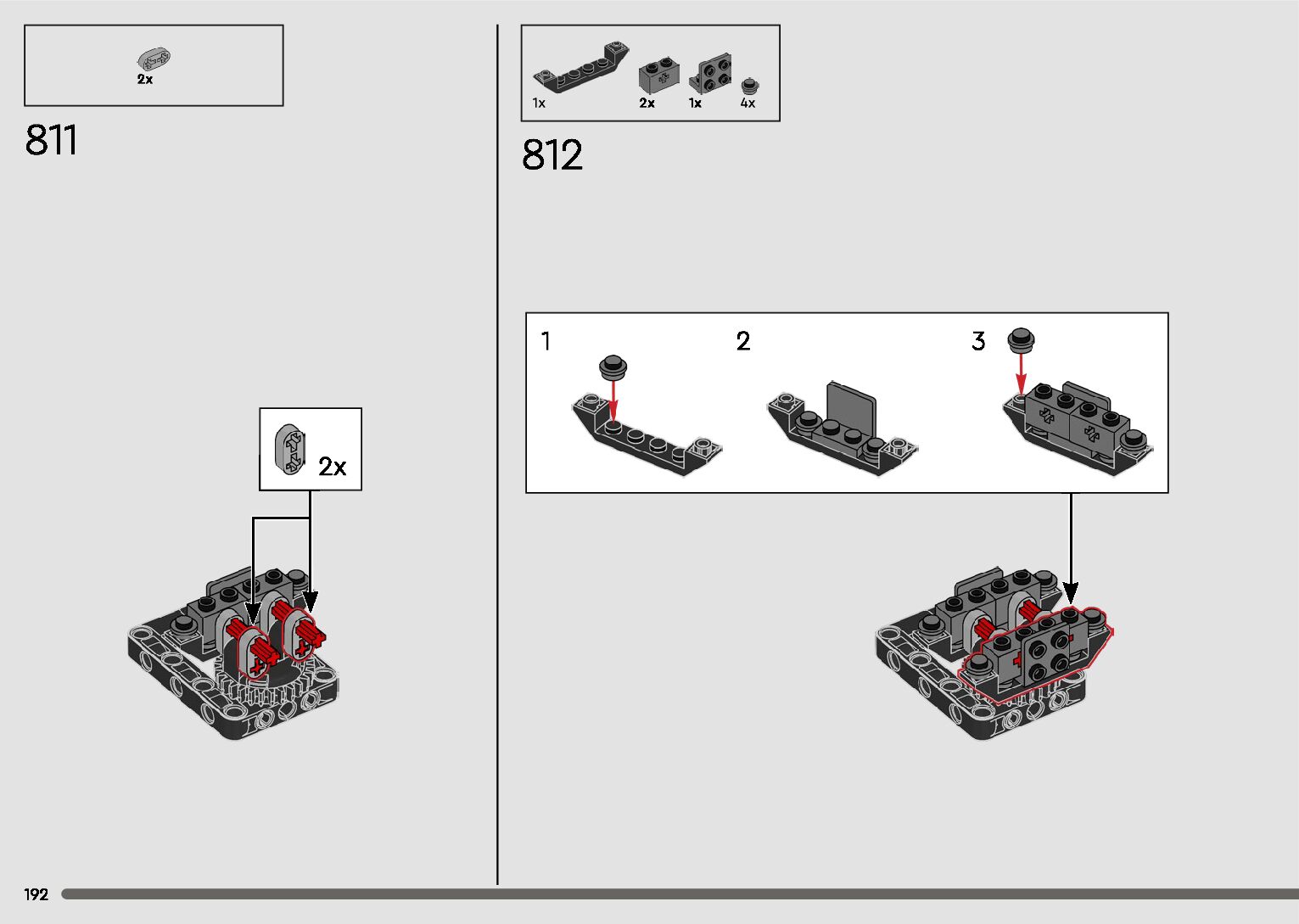 2x

811

2x

1x 2x 1x 4x

812

1

2

3

192