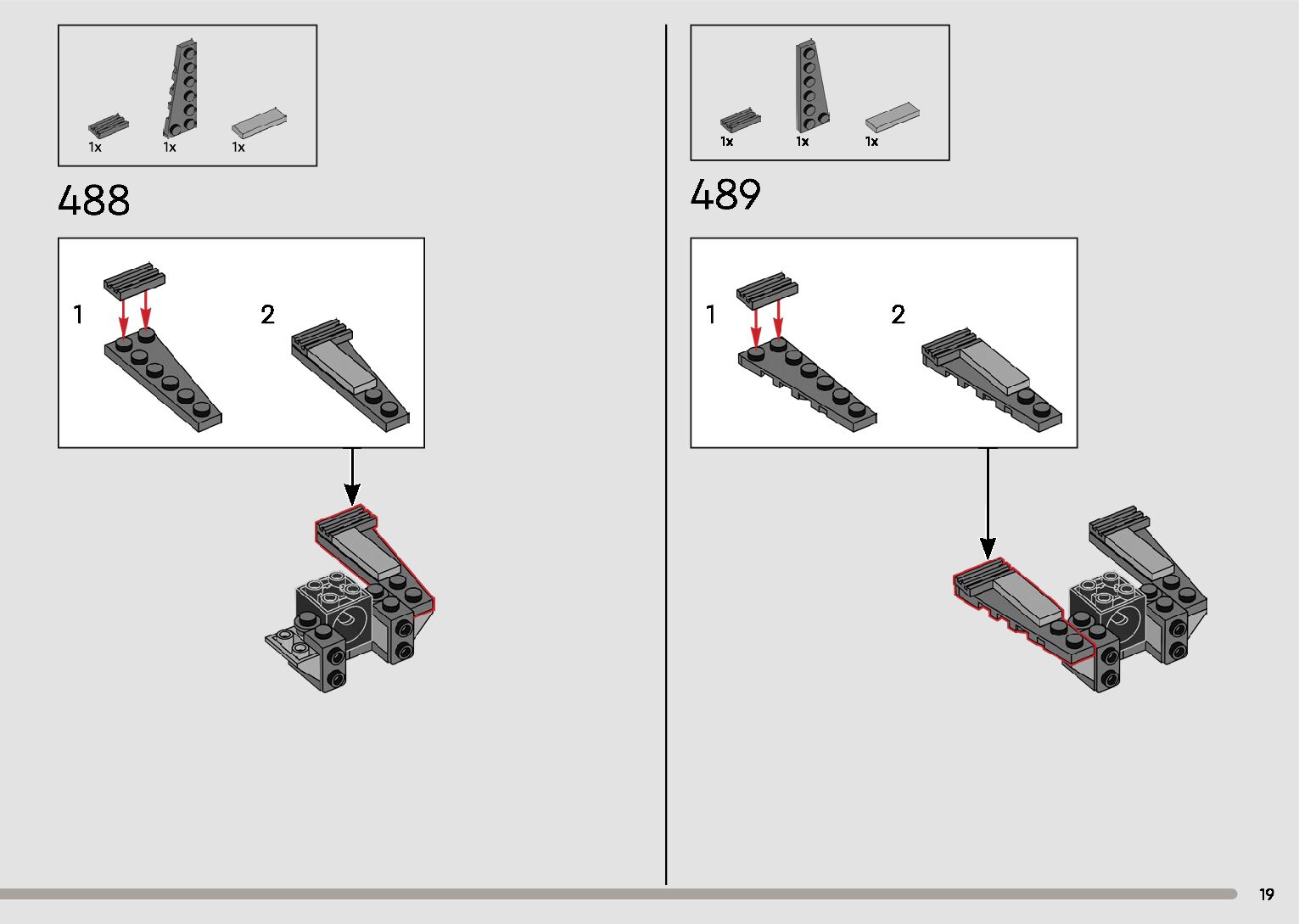 1x 1x 1x

488

1

2

1x 1x 1x

489

1

2

19