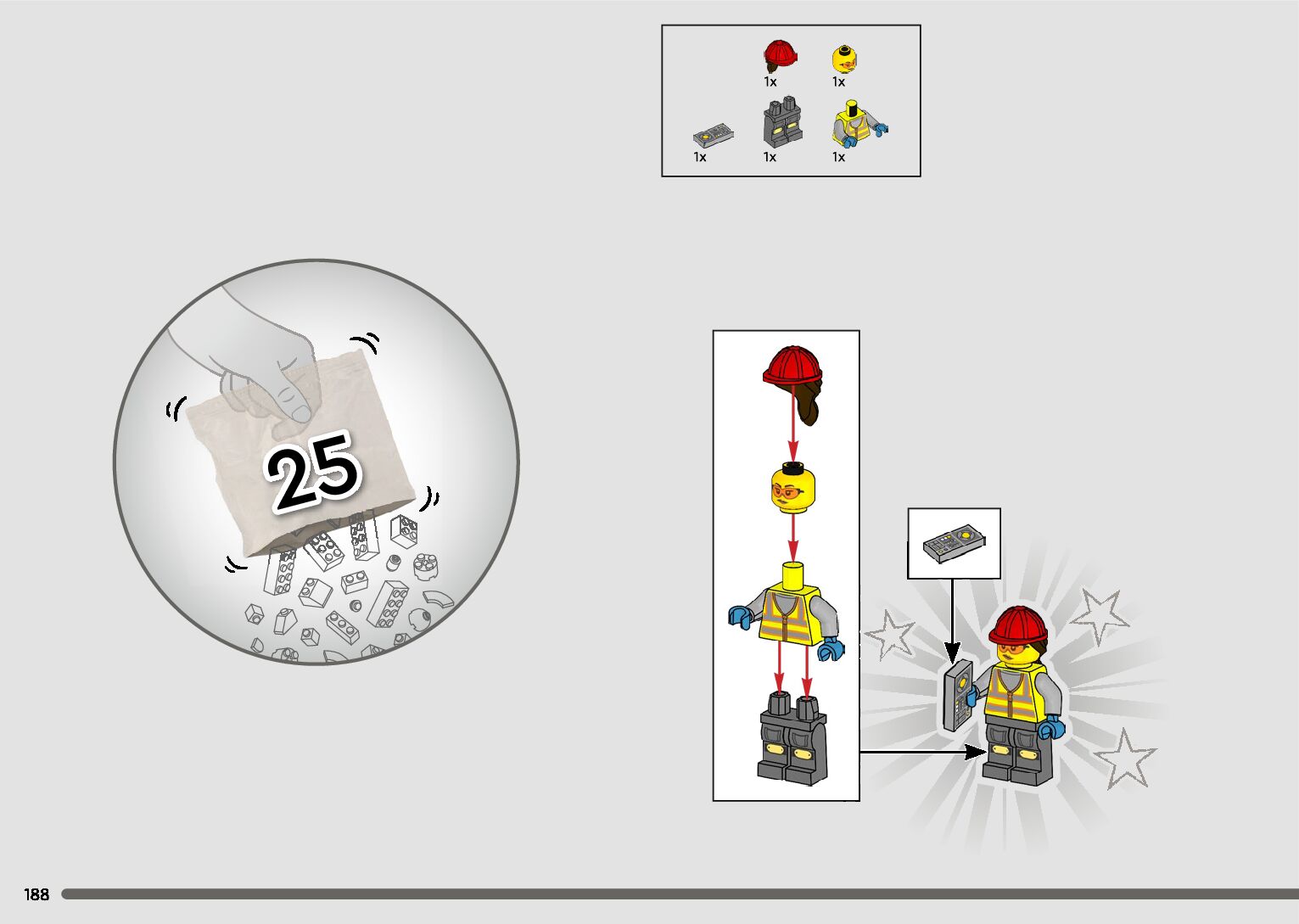 1x
1x
1x
1x
1x

25

188