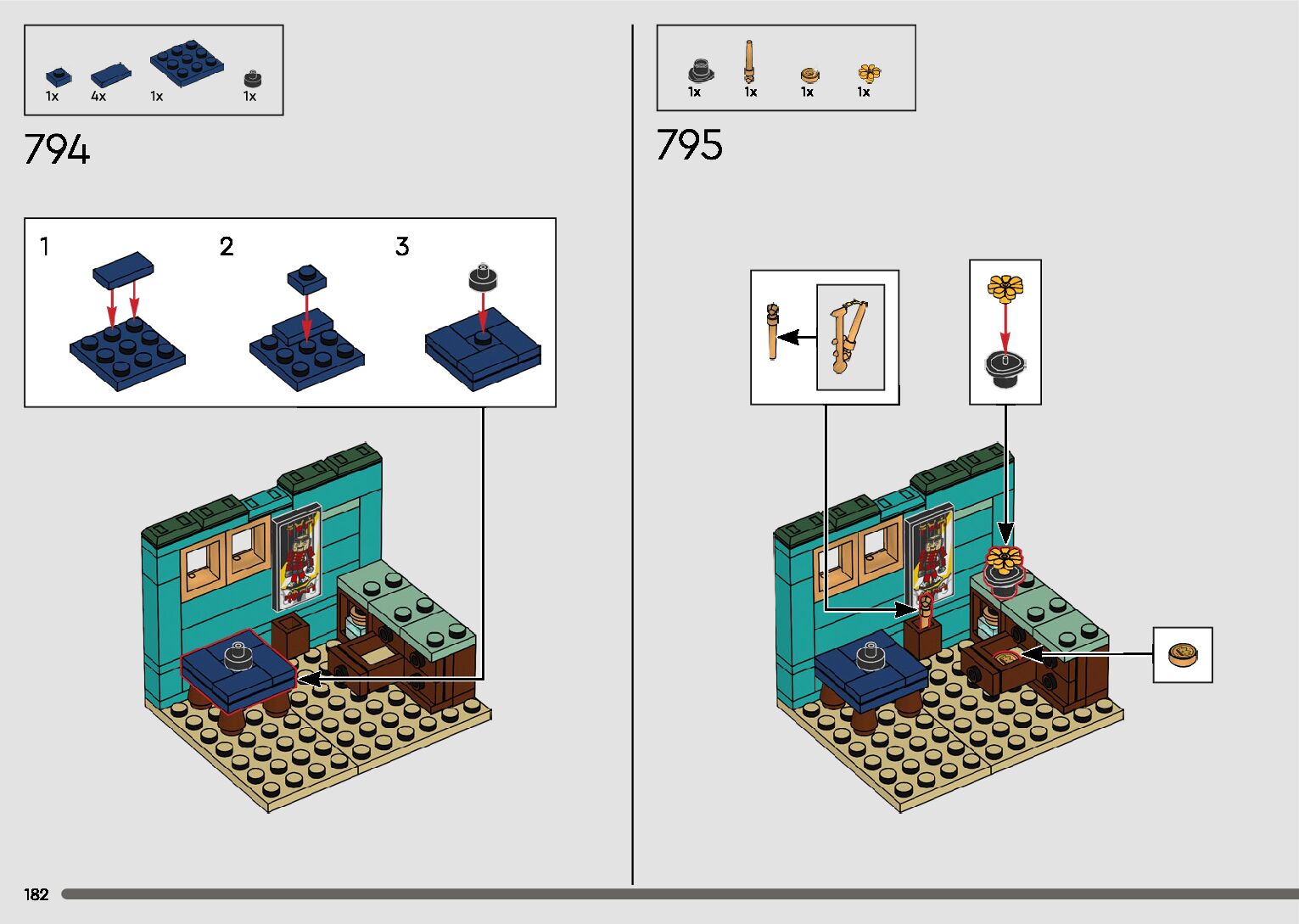 1x 4x 1x 1x

794

1

2

3

1x 1x 1x 1x

795

182