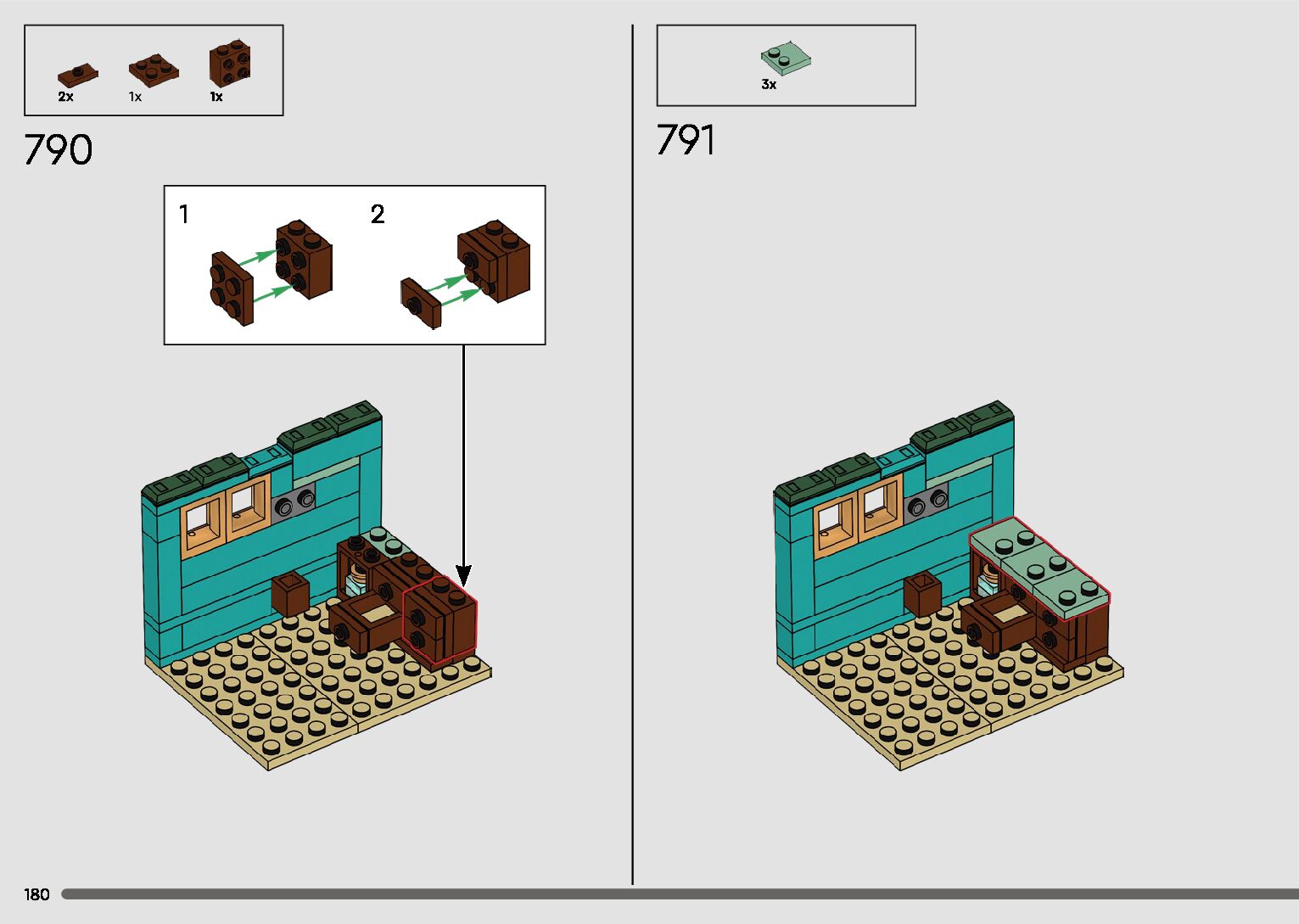 2x 1x 1x

790

1

2

3x

791

180