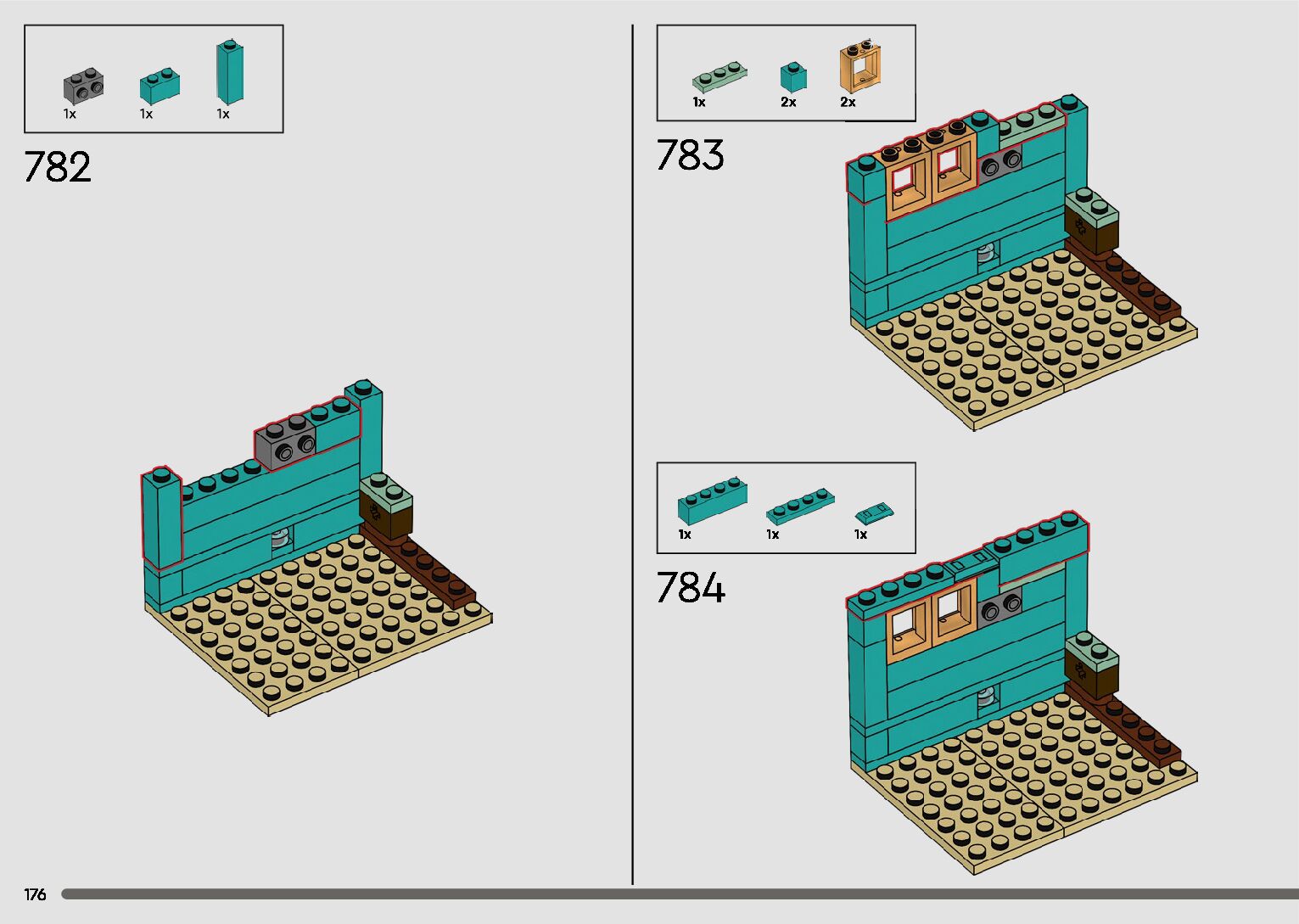 1x 1x 1x

782

1x 2x 2x

783

1x 1x 1x

784

176