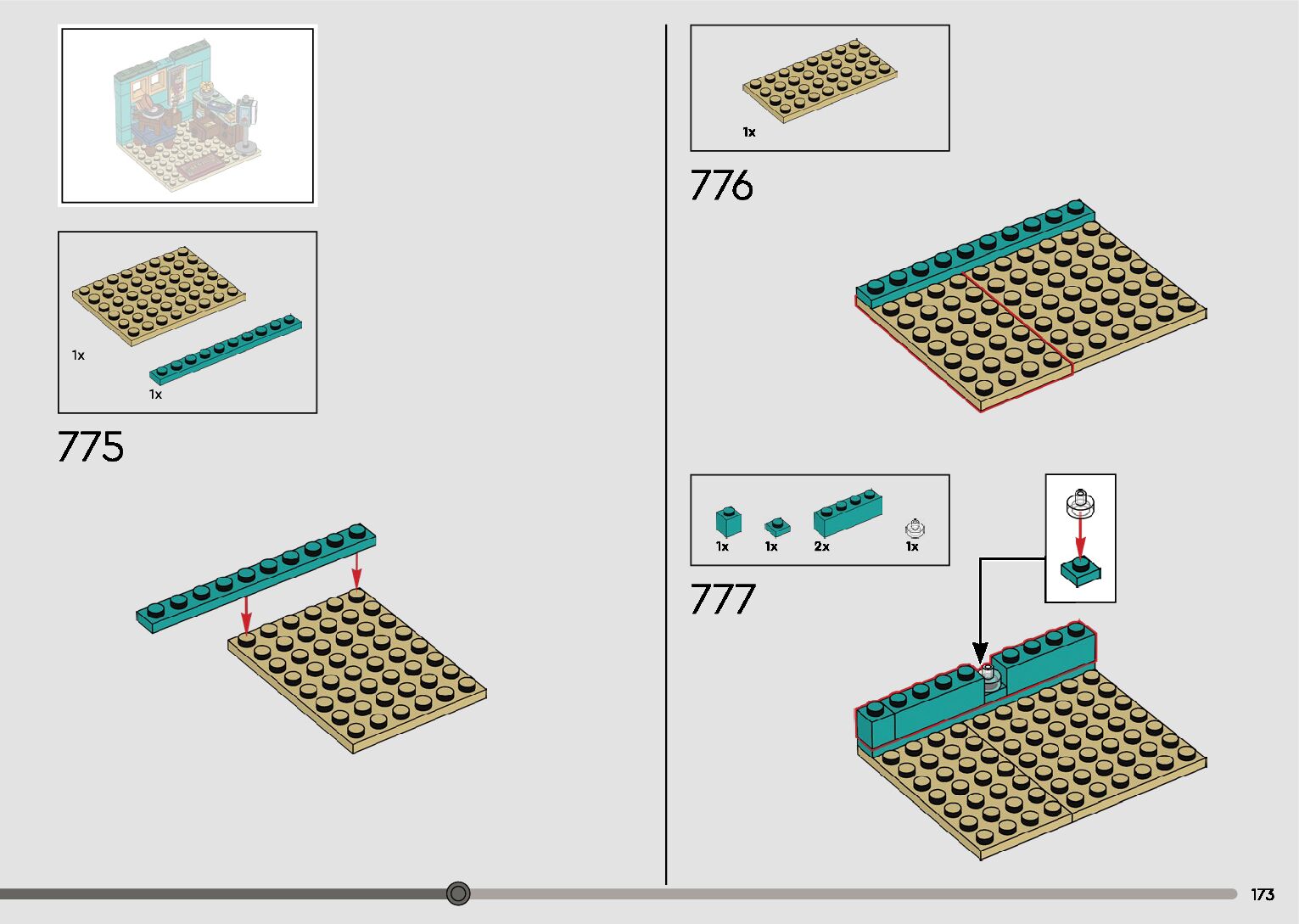 1x

1x

775

1x

776

1x 1x 2x 1x

777

173