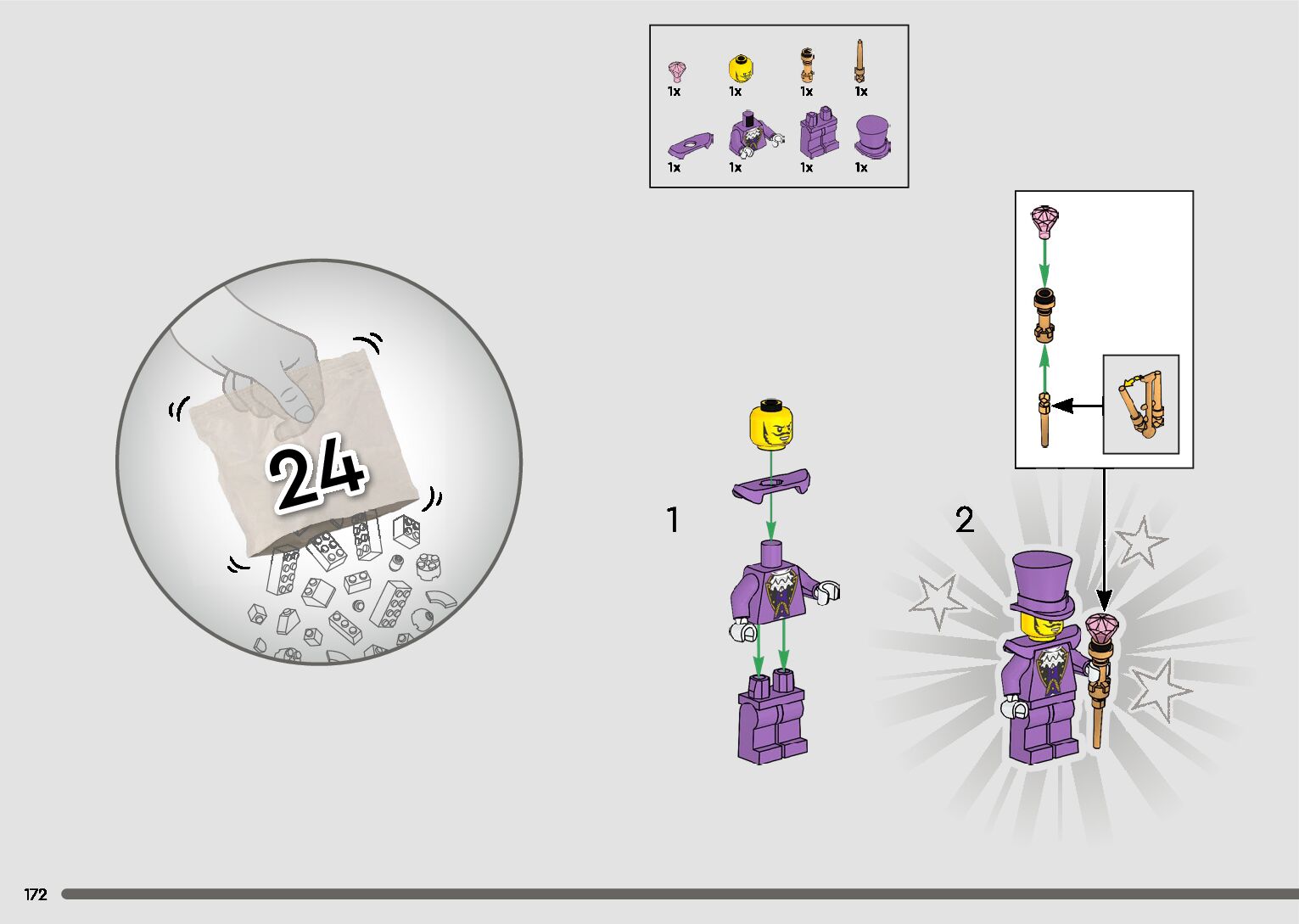 24

1x 1x 1x 1x
1x 1x 1x 1x

1

2

172