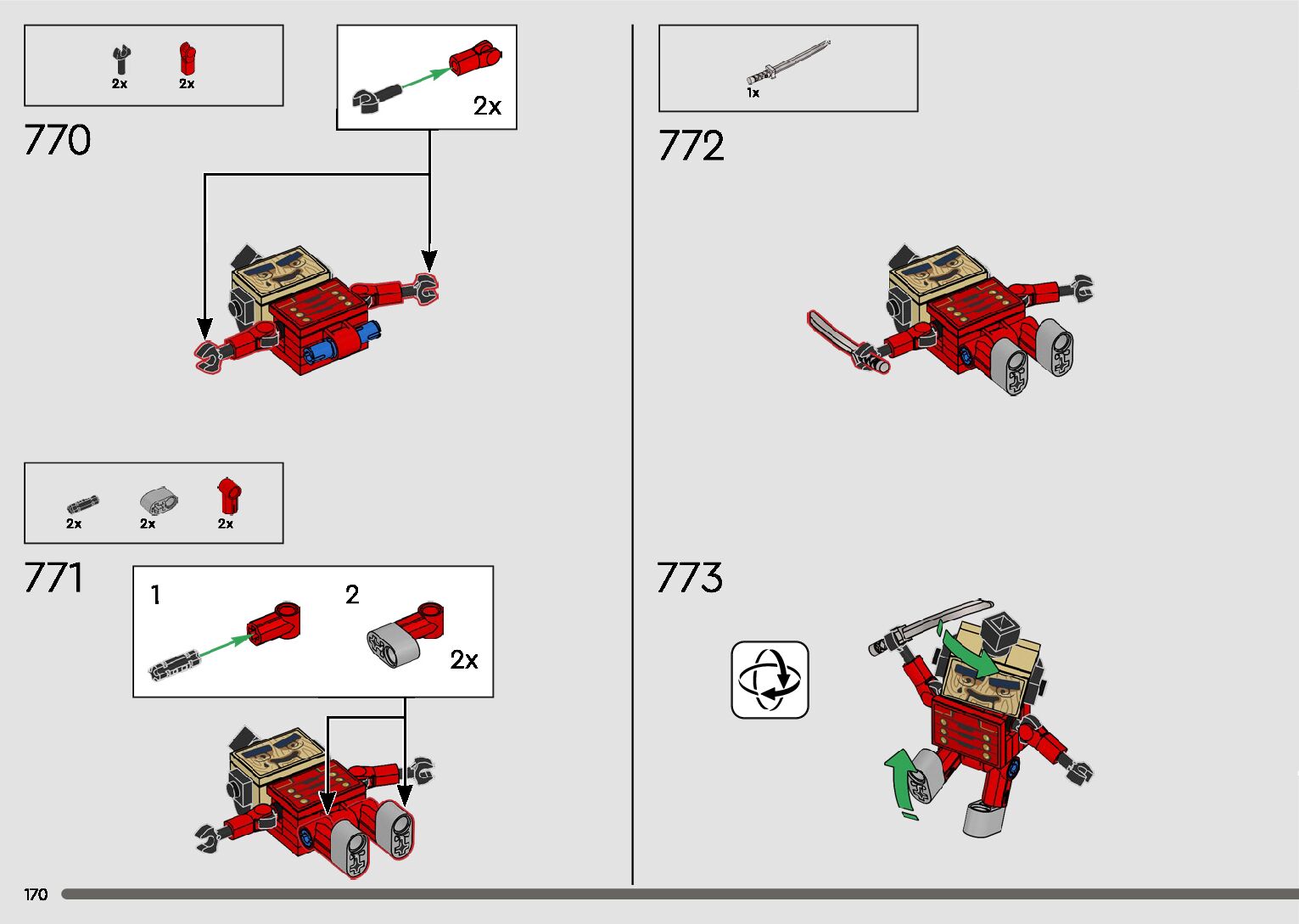 2x 2x

2x

770

2x 2x 2x

771

1

2

2x

1x

772

773

170