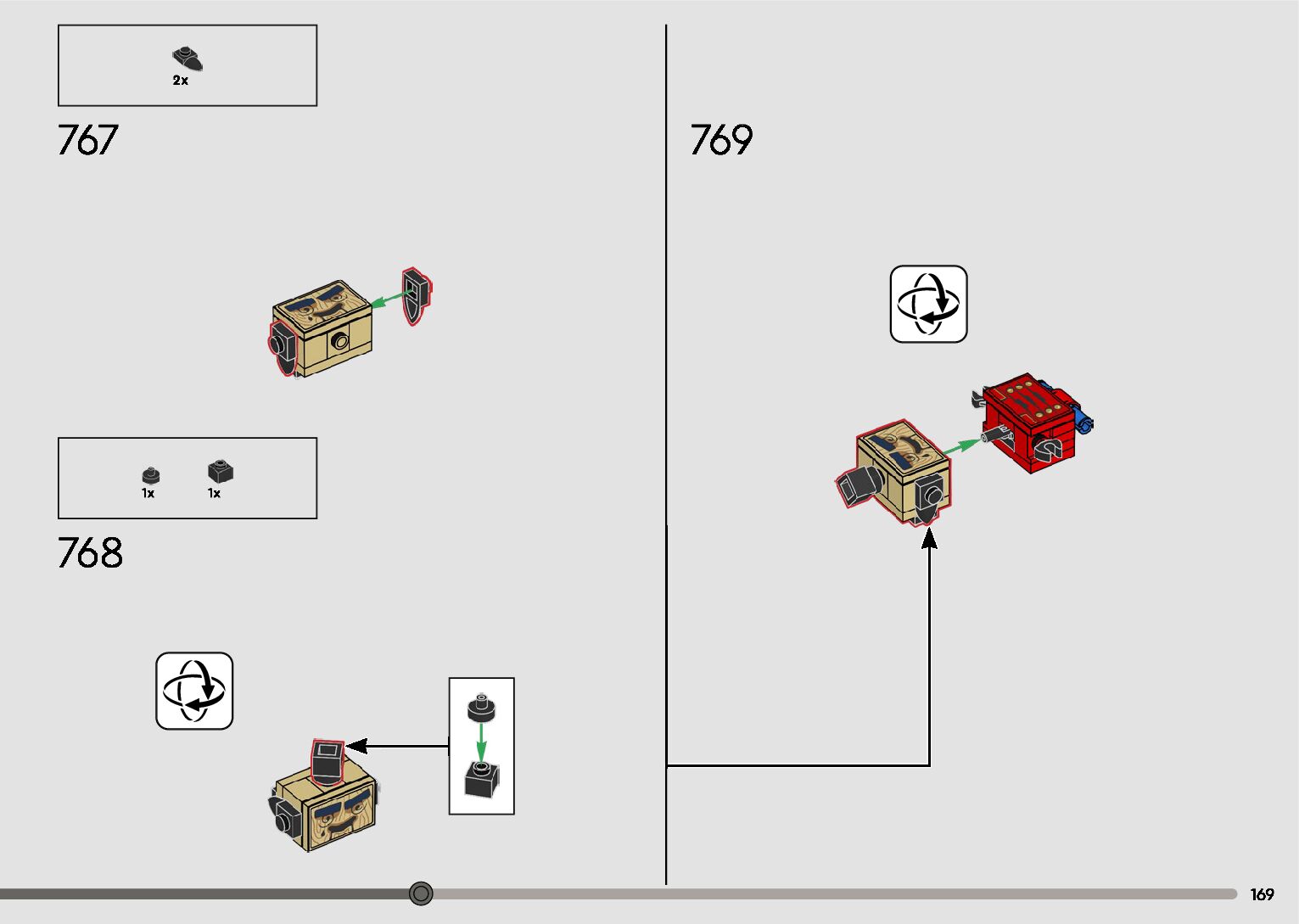 2x

767

1x 1x

768

769

169