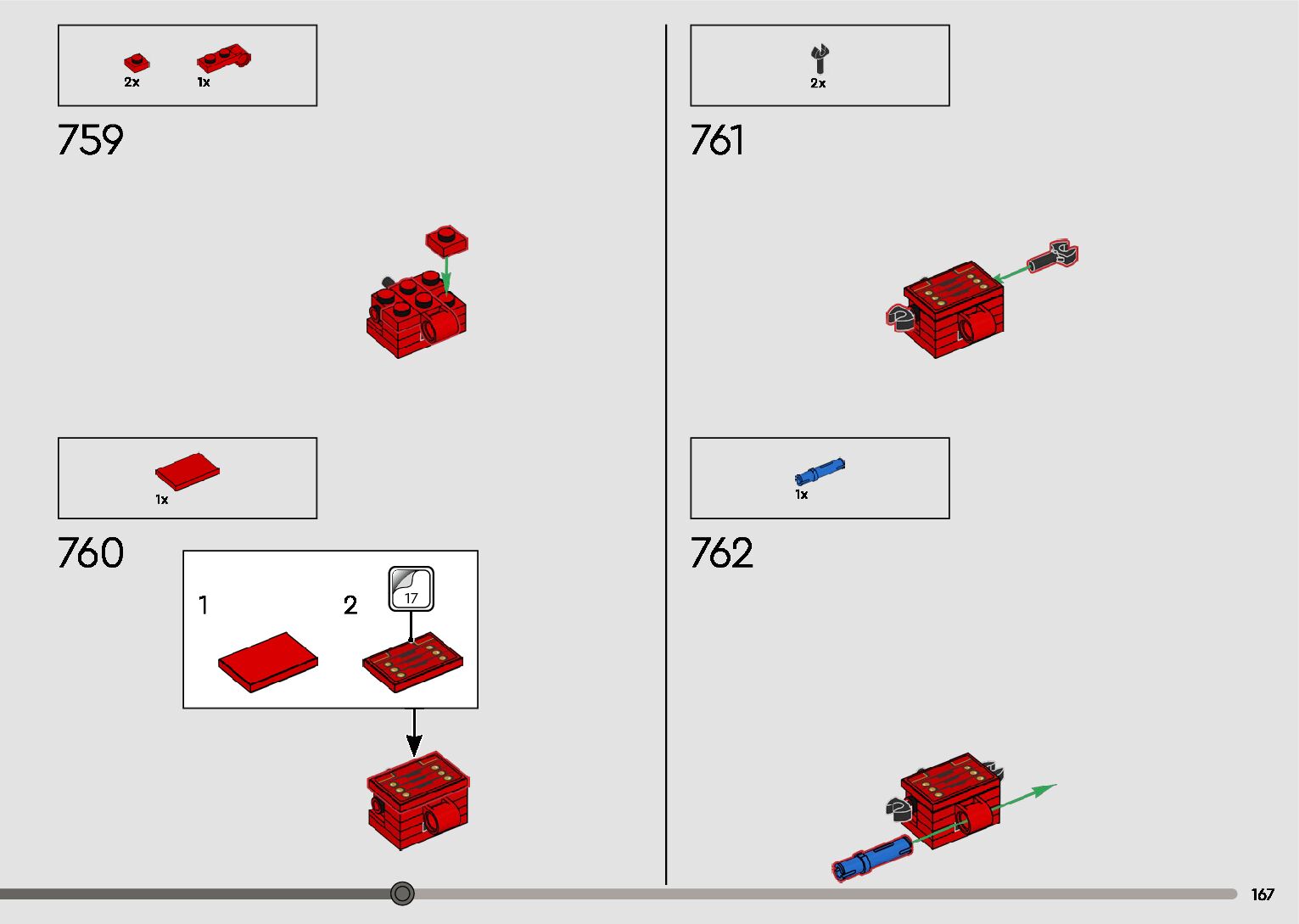 2x 1x

759

1x

760

1

2

17

2x

761

1x

762

167