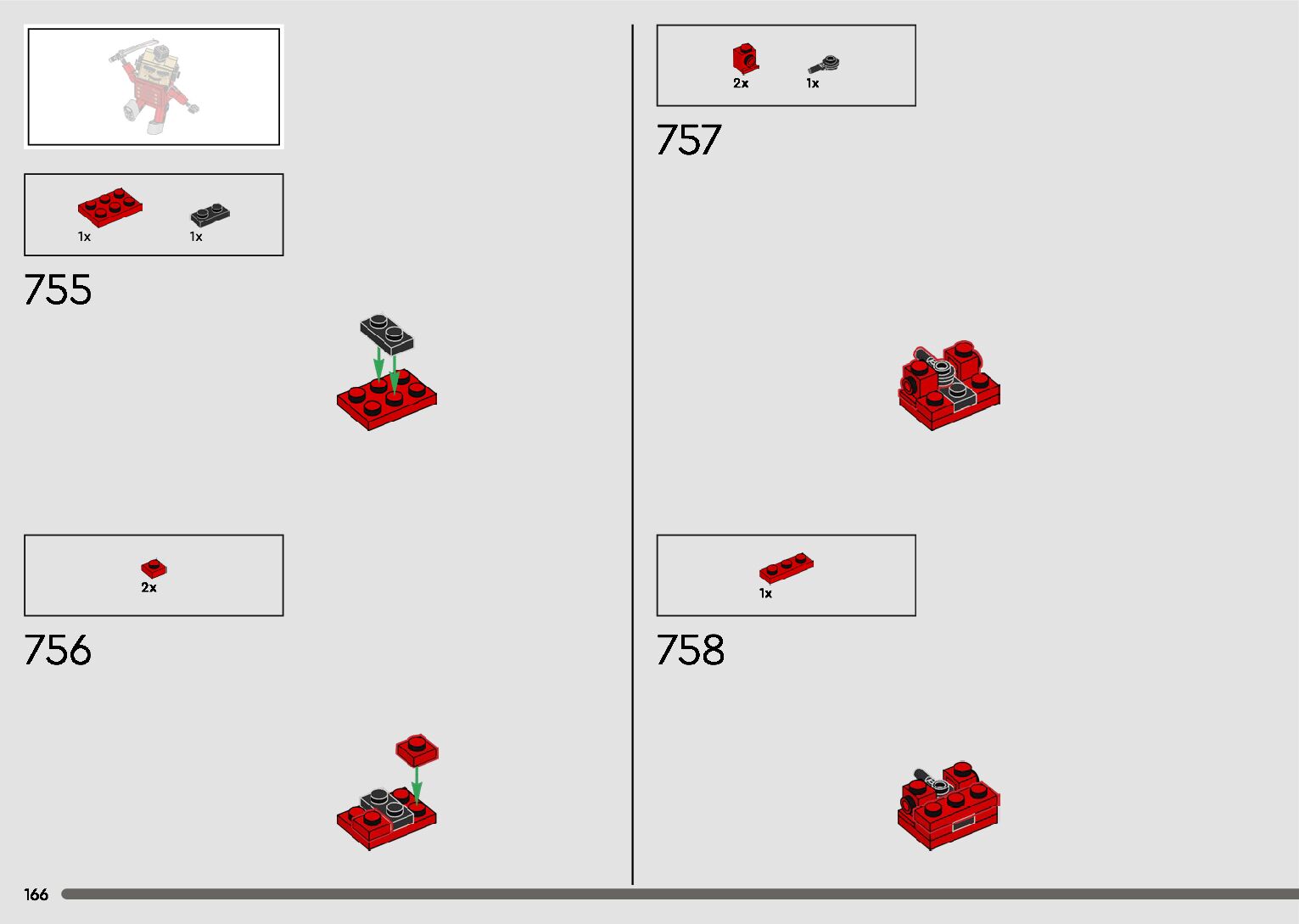 1x
1x

755

2x

756

2x
1x

757

1x

758

166