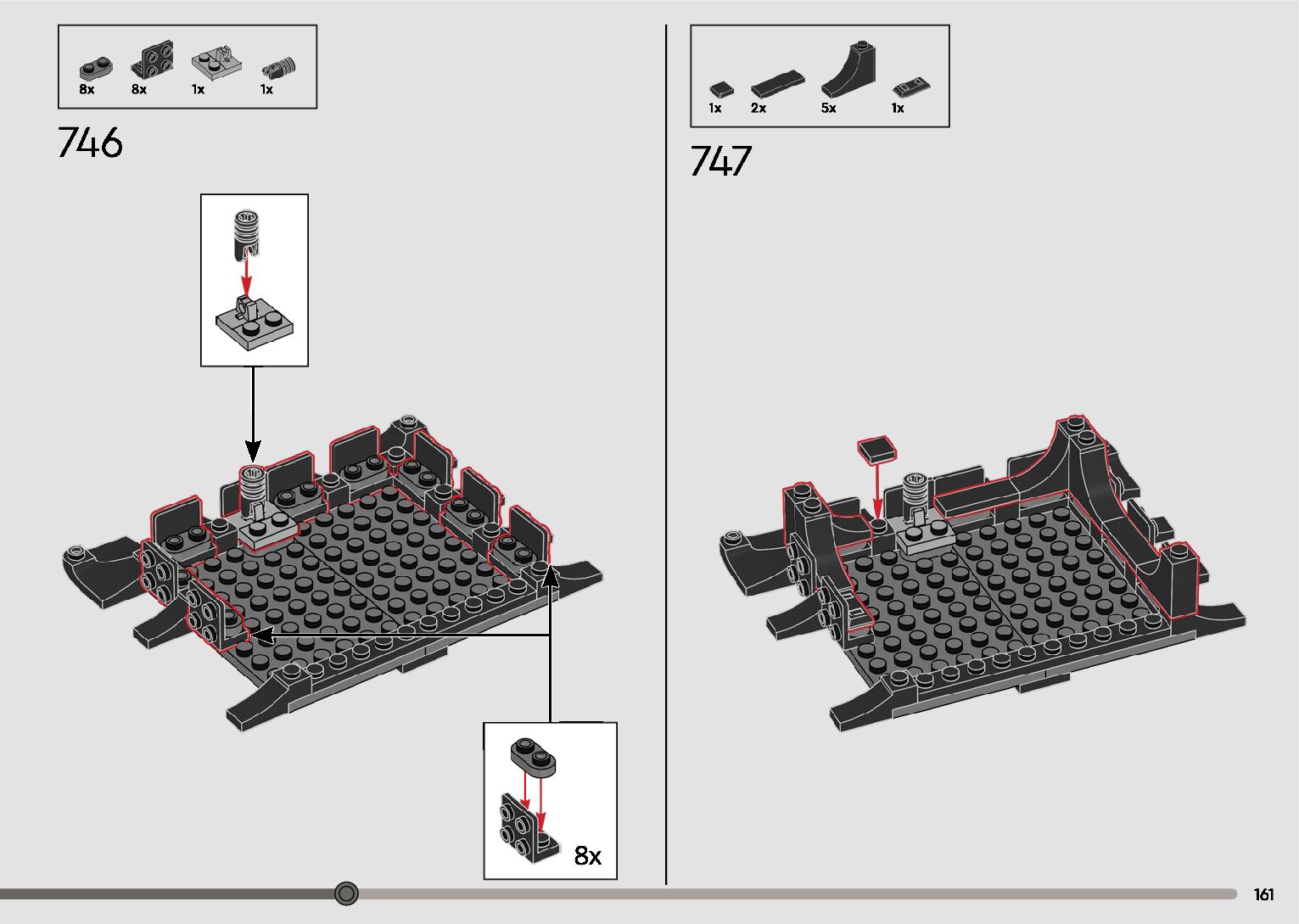 8x 8x 1x 1x

746

8x

1x 2x 5x 1x

747

161