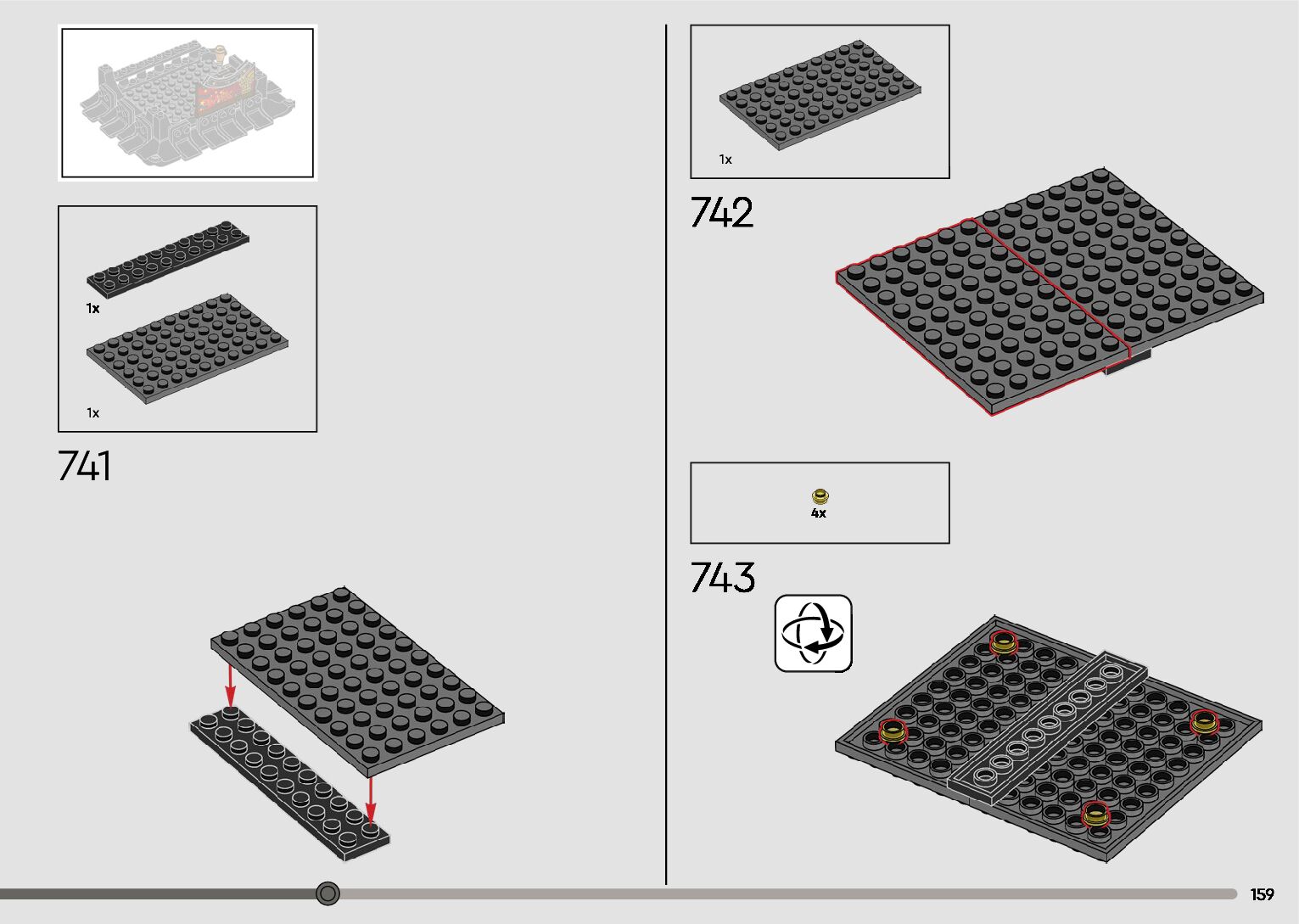 1x

1x

741

1x

742

4x

743

159