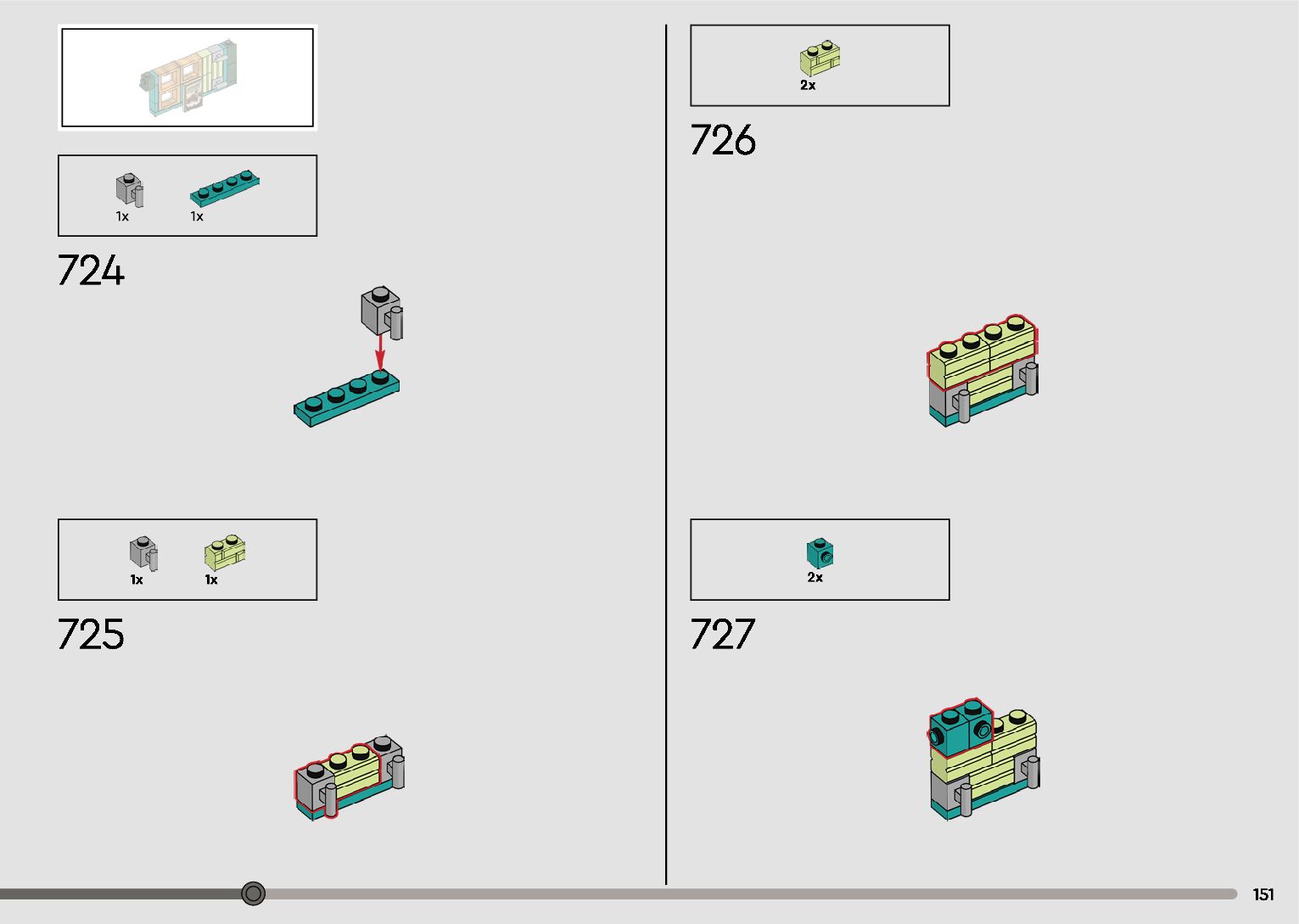 1x 1x

724

1x 1x

725

2x

726

2x

727

151