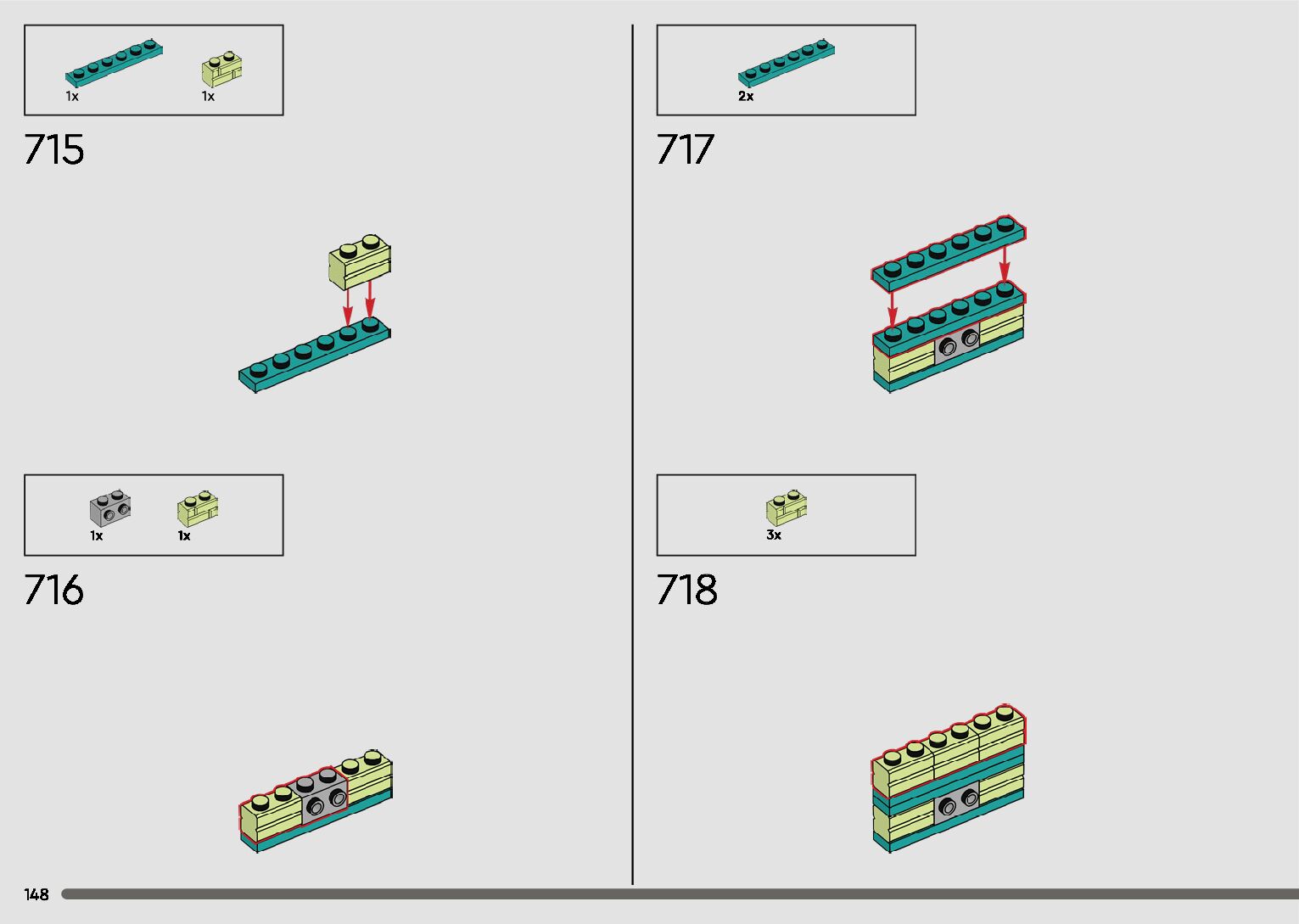 1x 1x

715

1x 1x

716

2x

717

3x

718

148