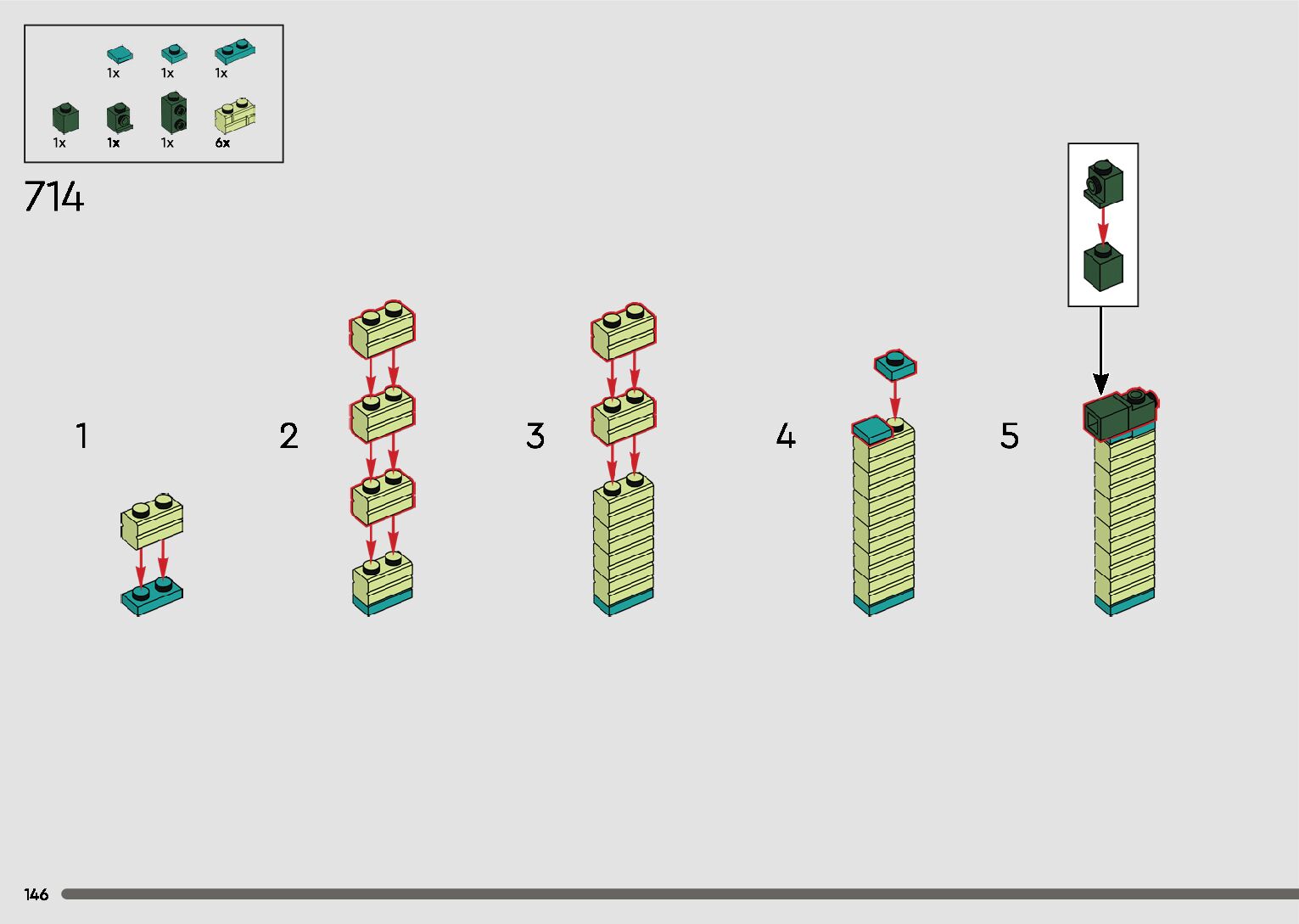 1x 1x 1x
1x 1x 1x 6x

714

1

2

3

4

5

146