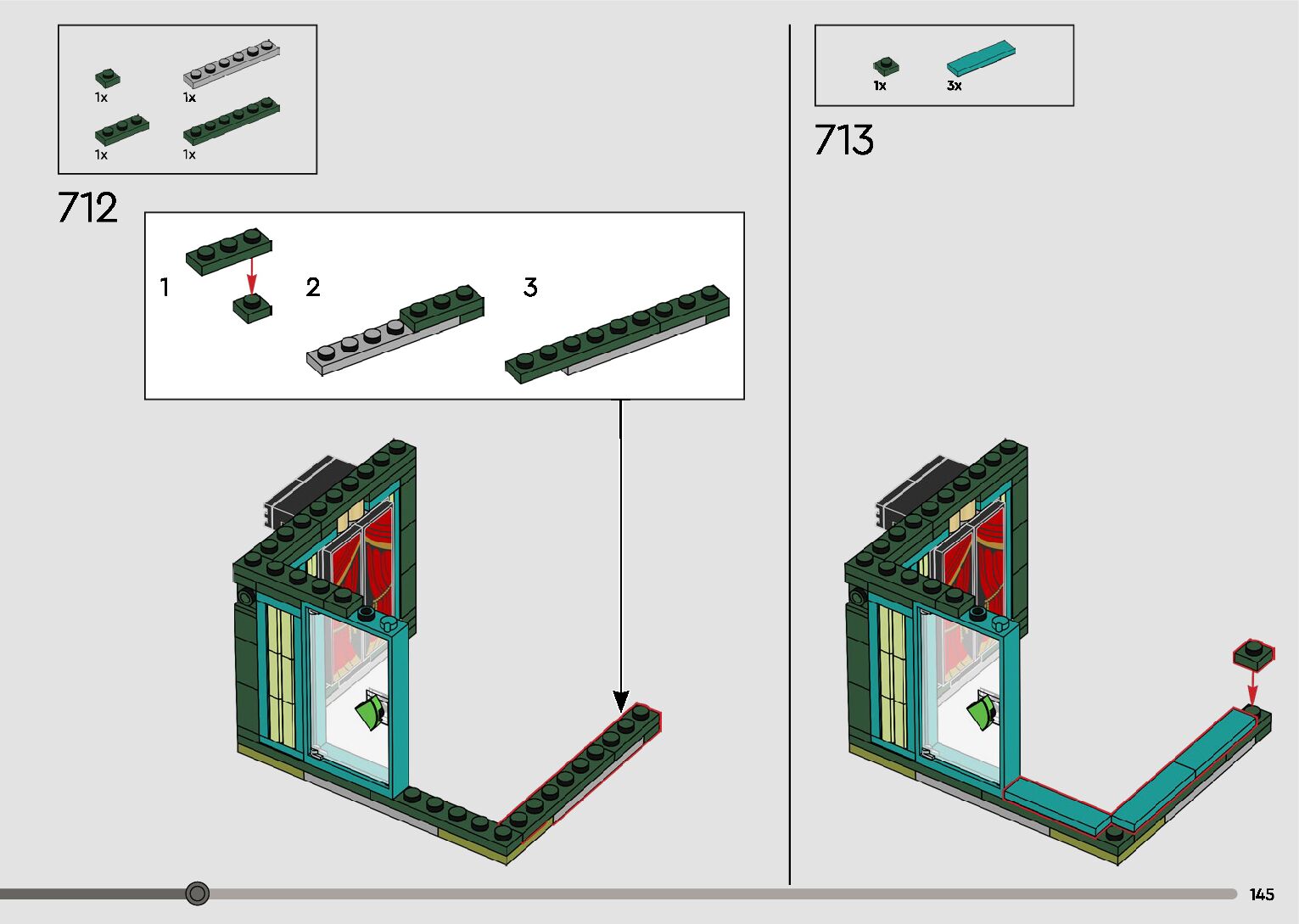 1x
1x
1x
1x

712

1
2
3

1x
3x

713

145