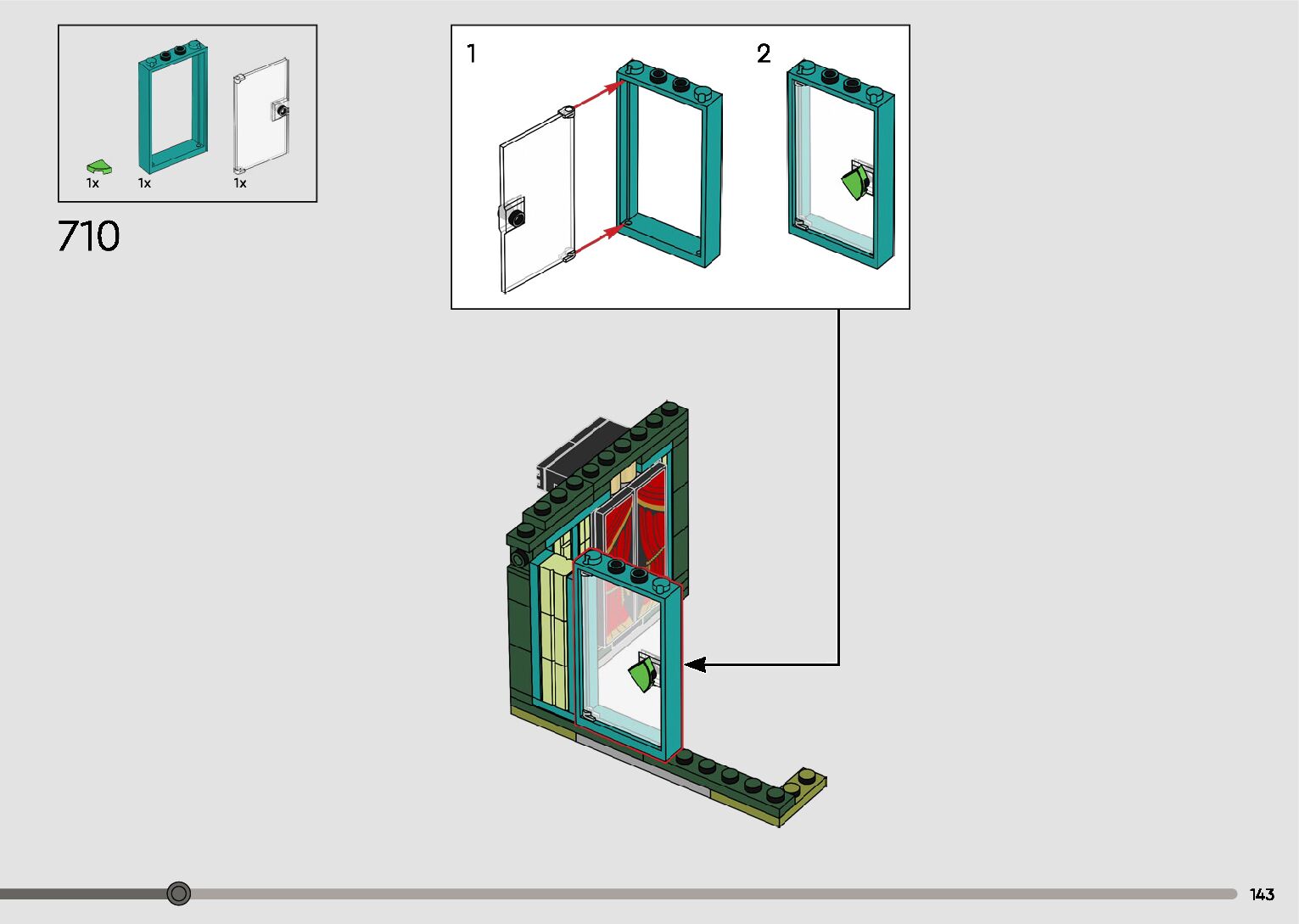 1x 1x 1x

710

1

2

143