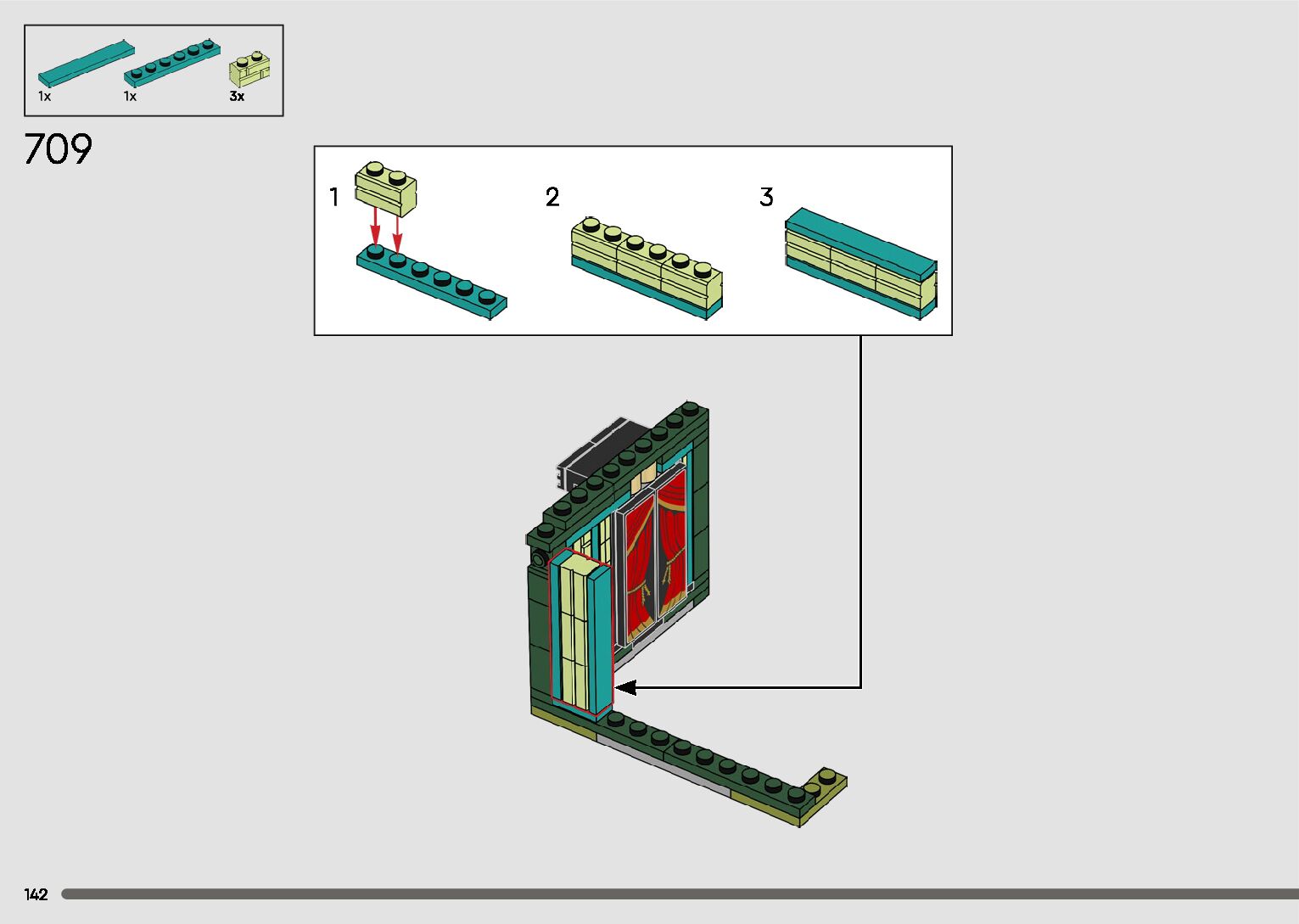 1x 1x 3x

709

1

2

3

142