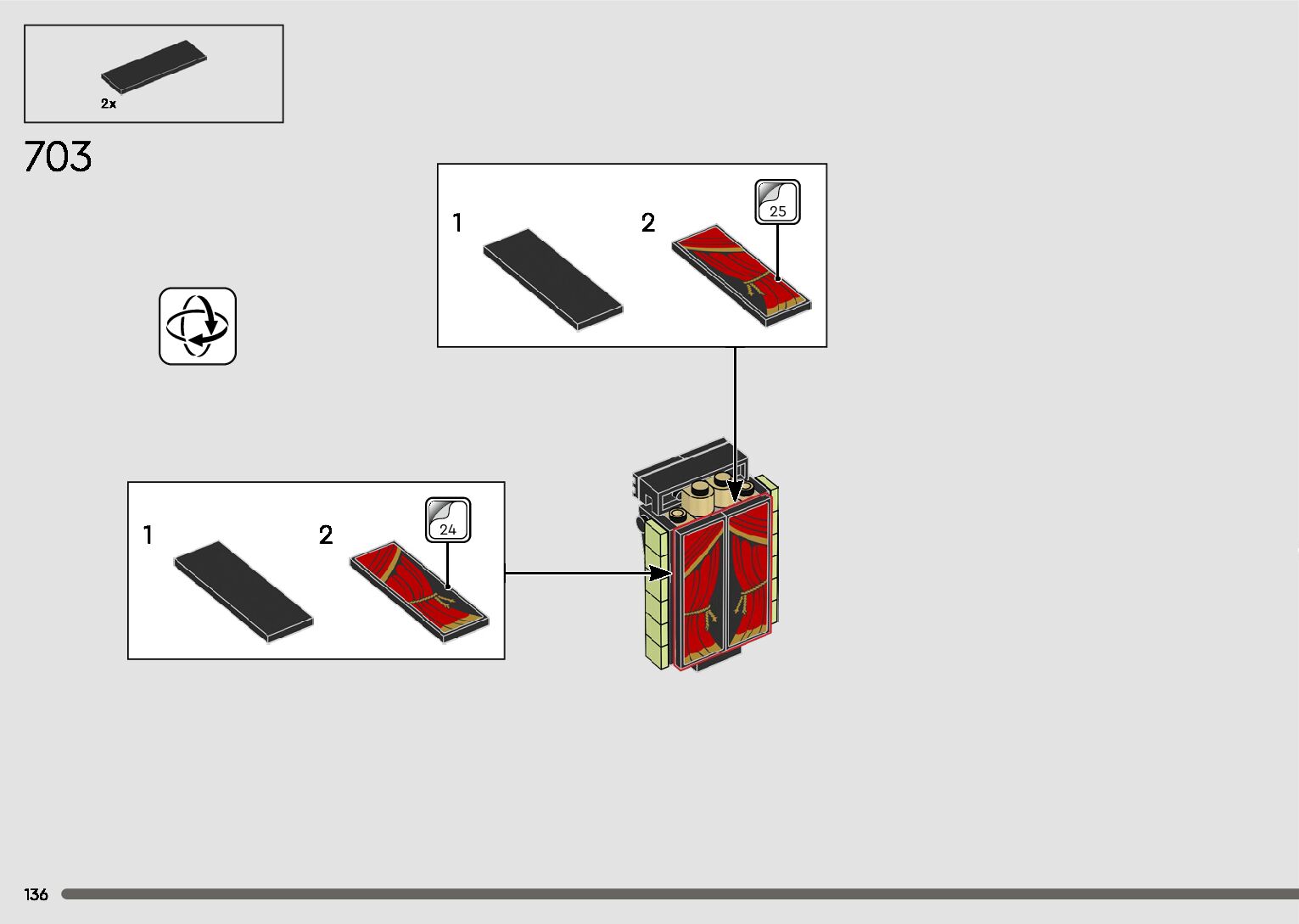 2x

703

1

2

25

1

2

24

136