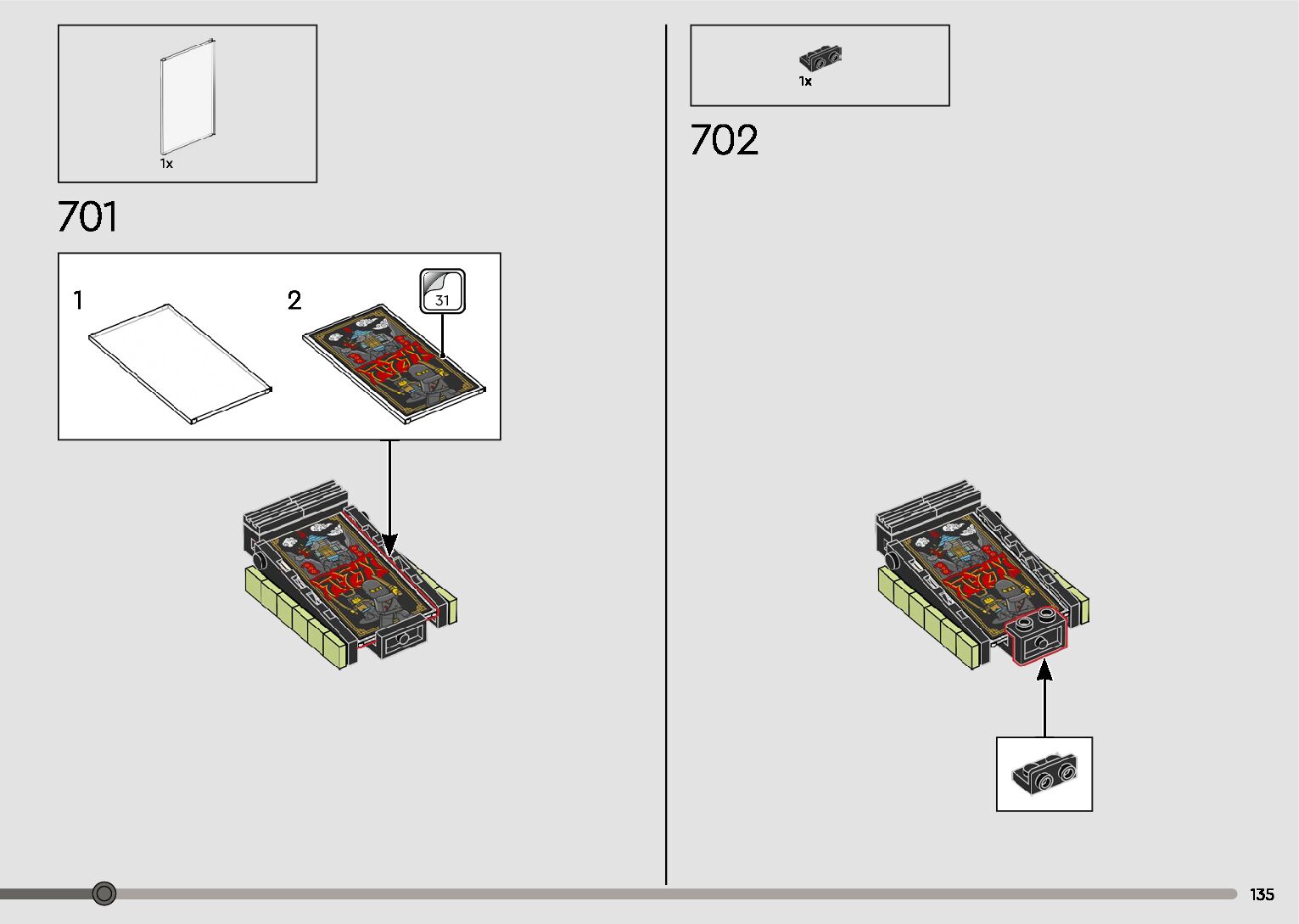 1x

701

1

2

31

1x

702

135