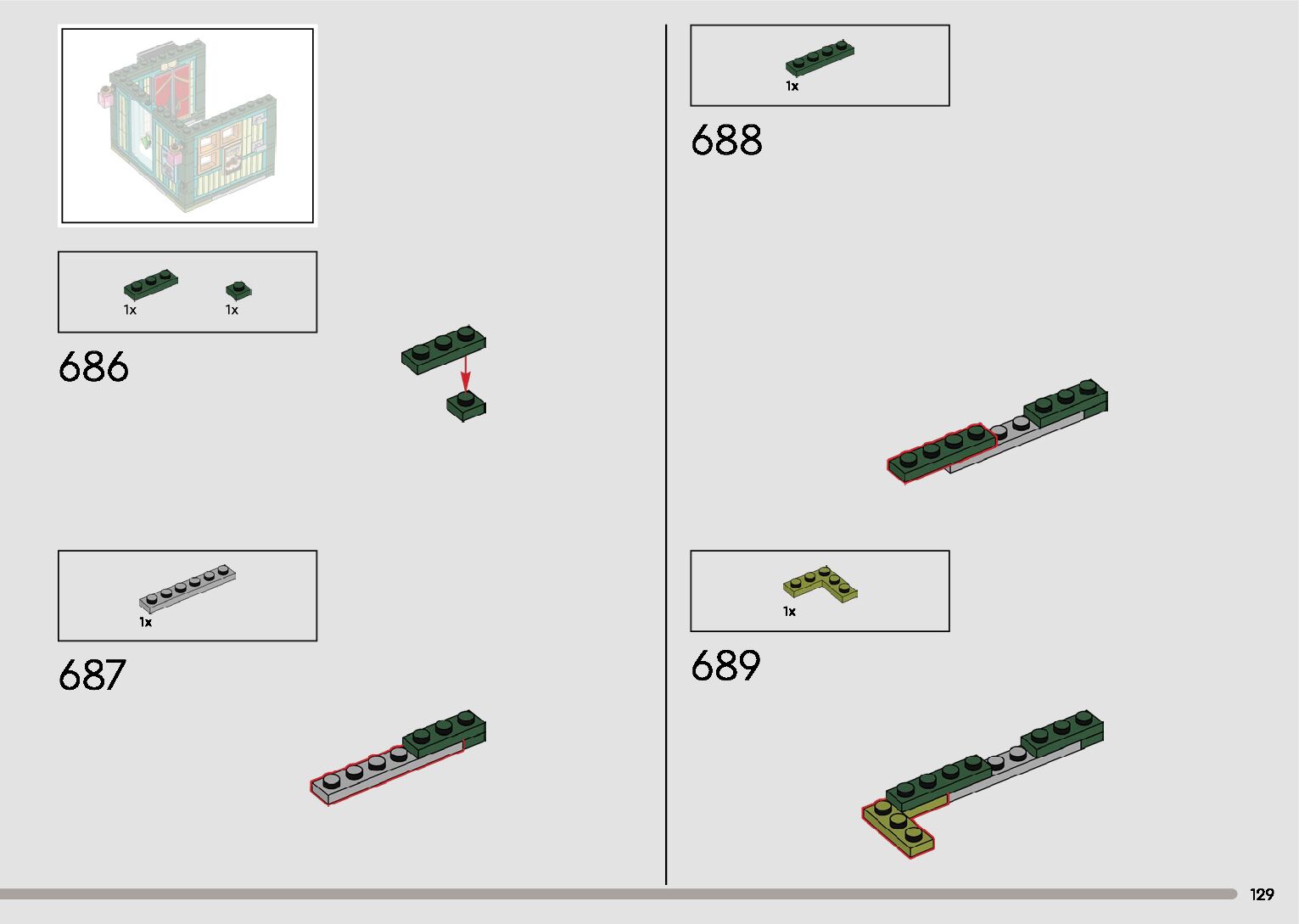 1x 1x

686

1x

687

1x

688

1x

689

129