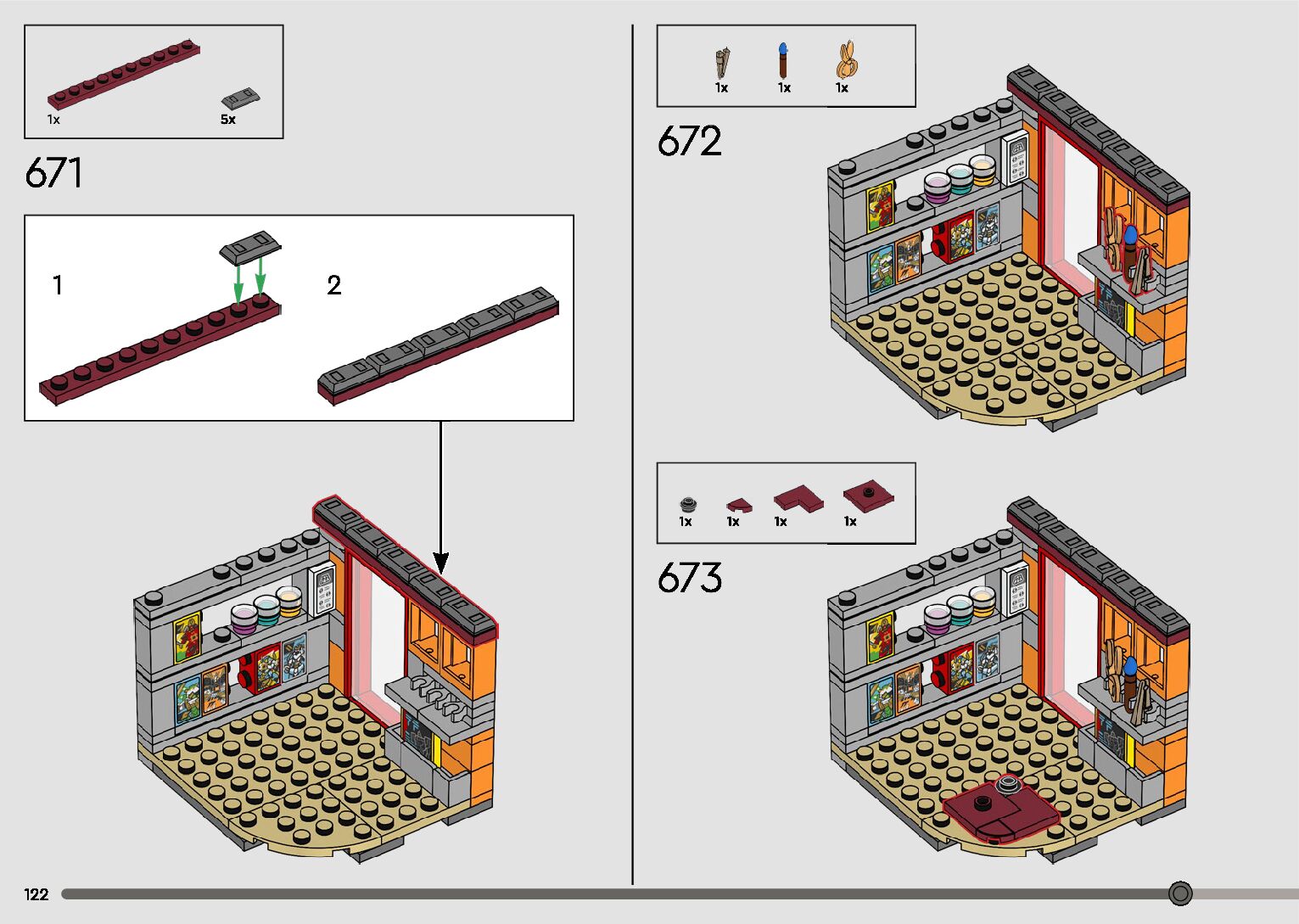 1x
5x

671

1
2

1x 1x 1x

672

1x 1x 1x 1x

673

122