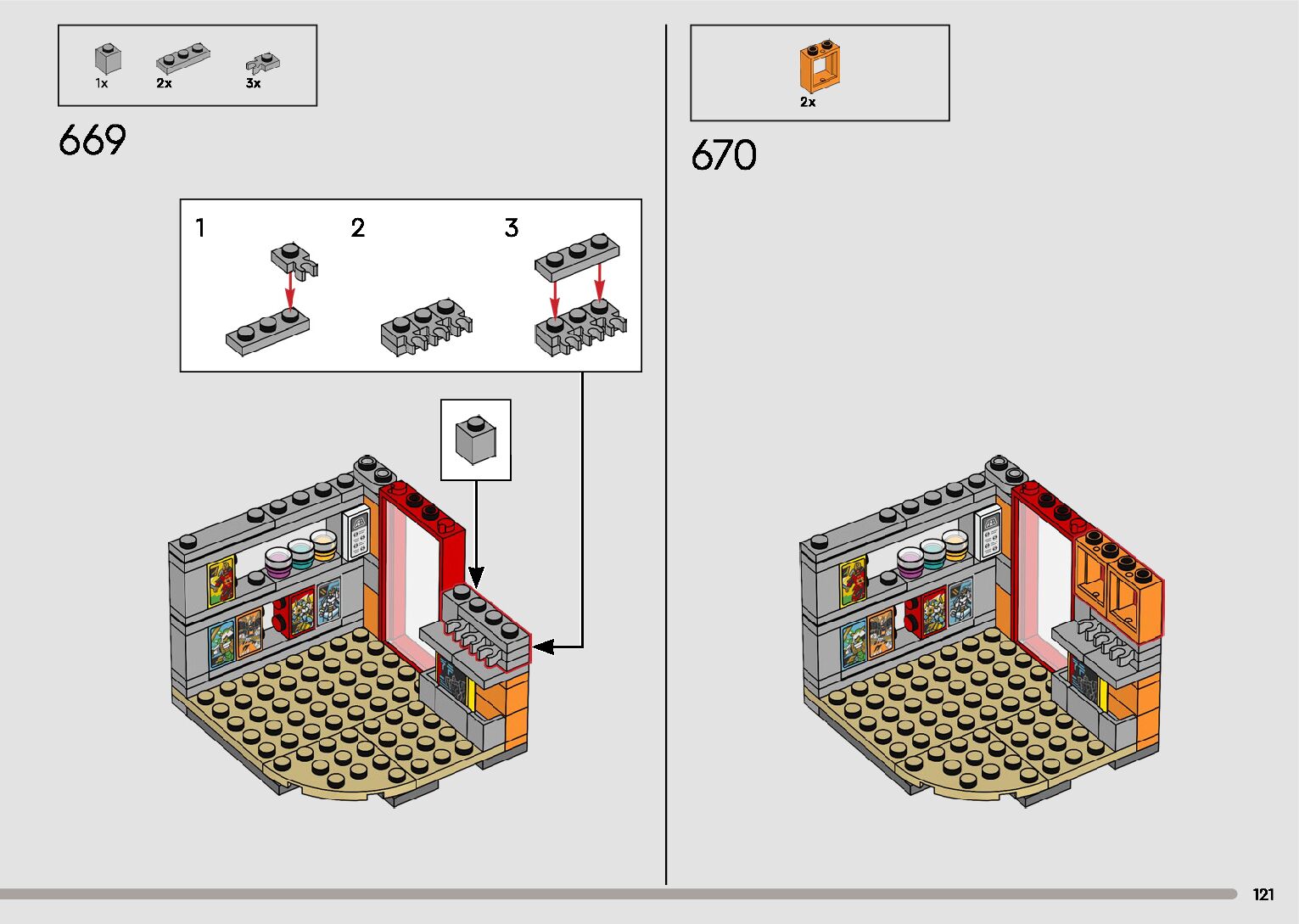 1x
2x
3x

669

1
2
3

2x

670

121