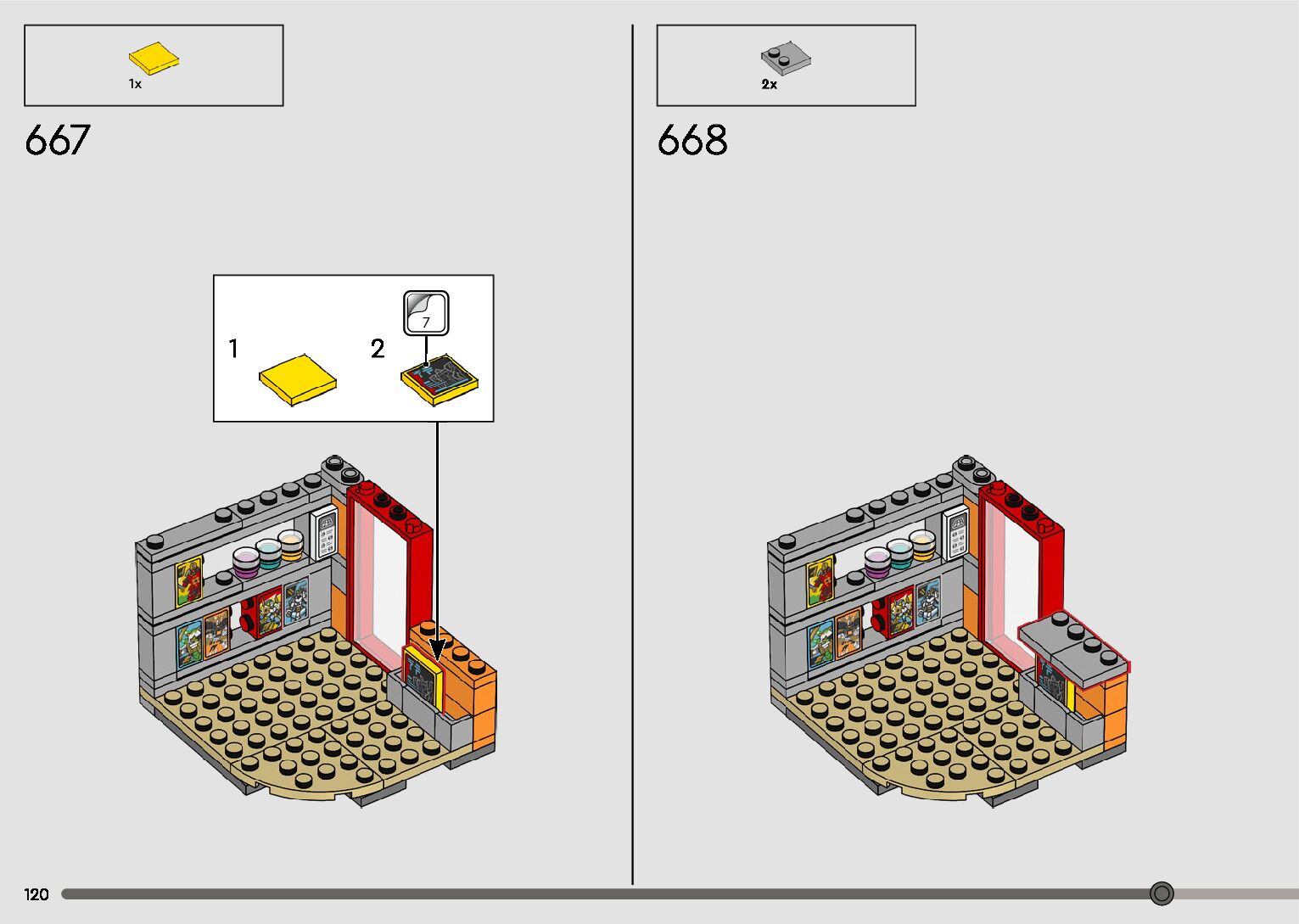 1x

667

1

2

7

2x

668

120