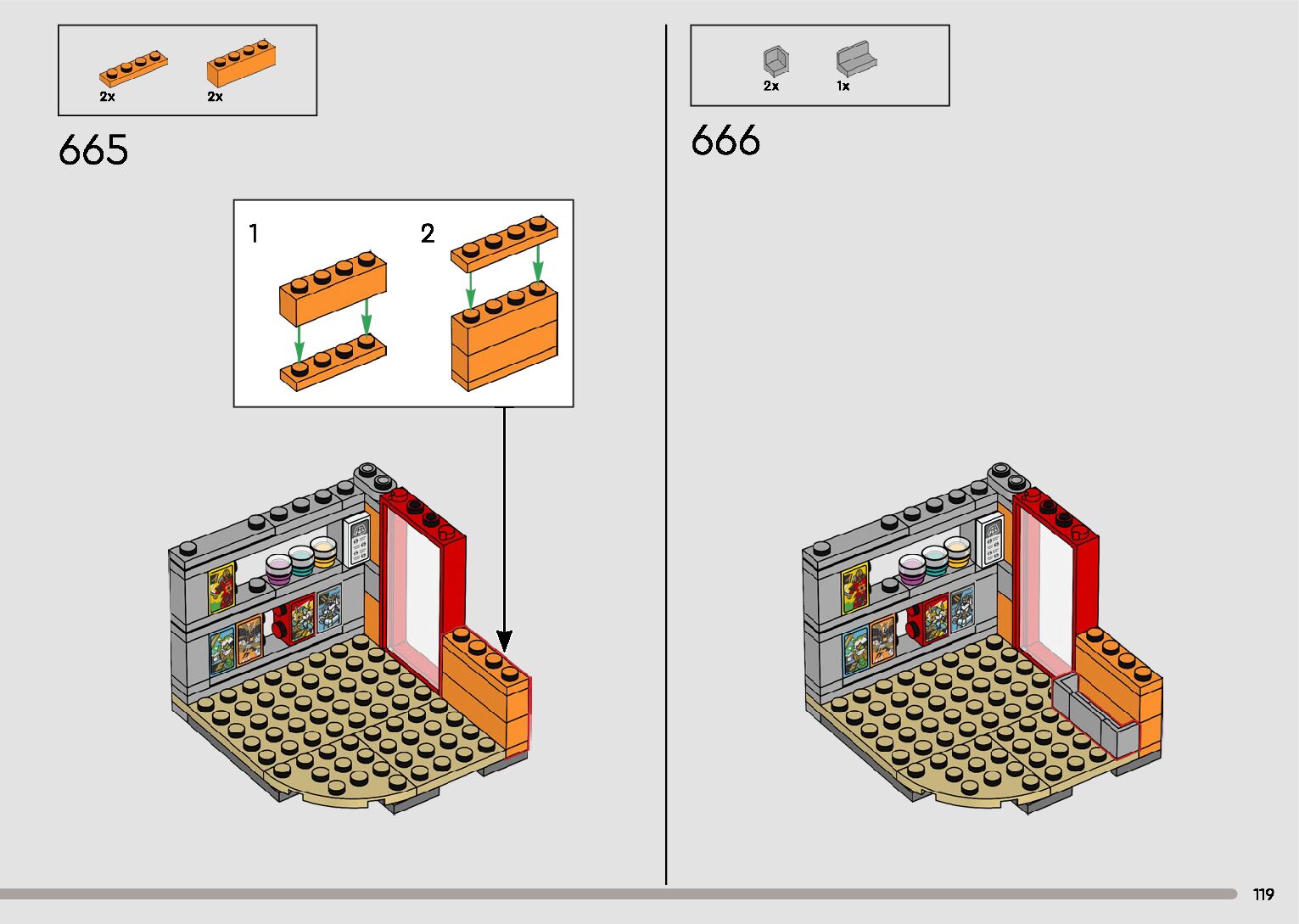 2x 2x

665

1 2

2x 1x

666

119