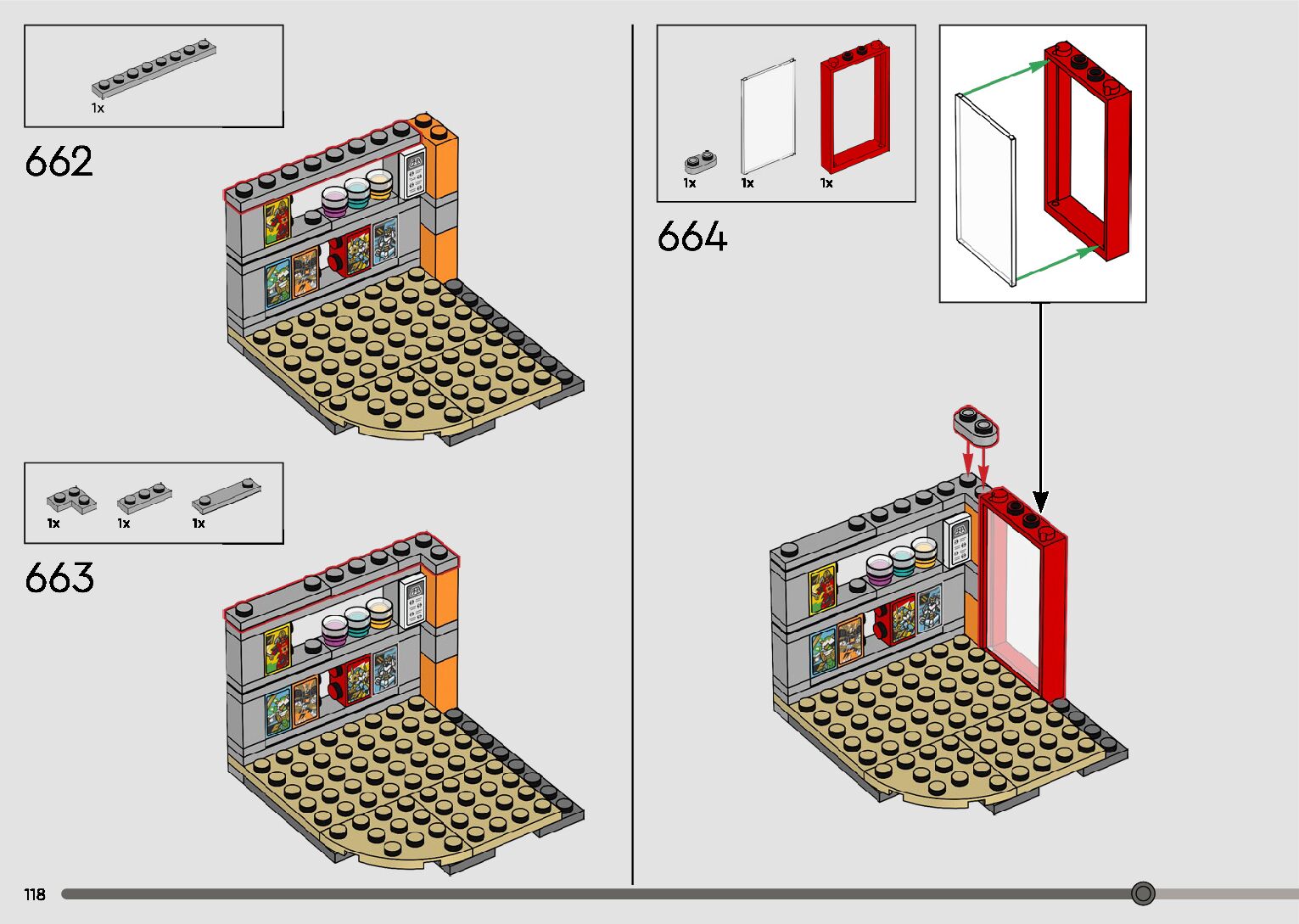 1x

662

1x 1x 1x

663

1x 1x 1x

664

118