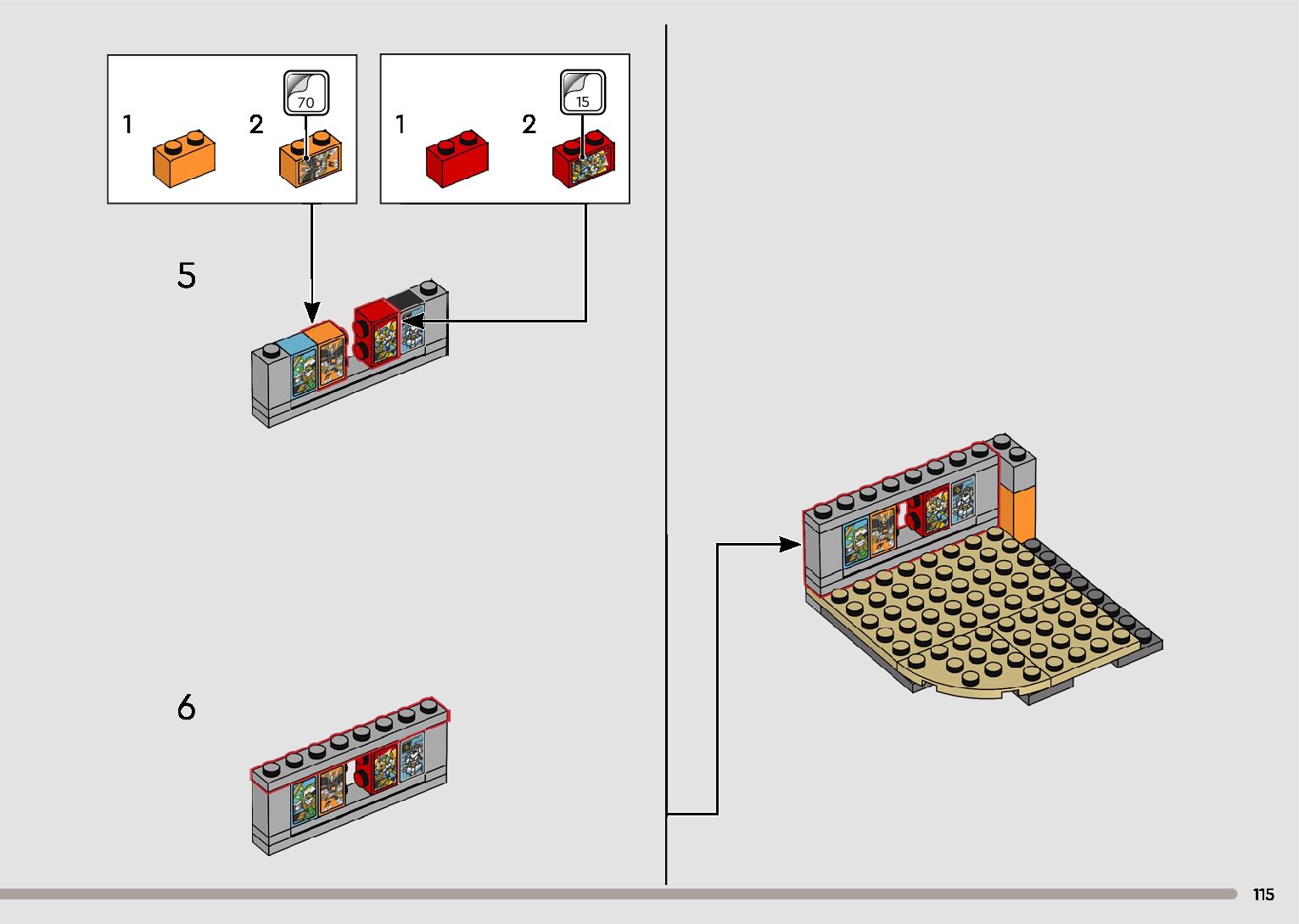 1 2 70

1 2 15

5

6

115