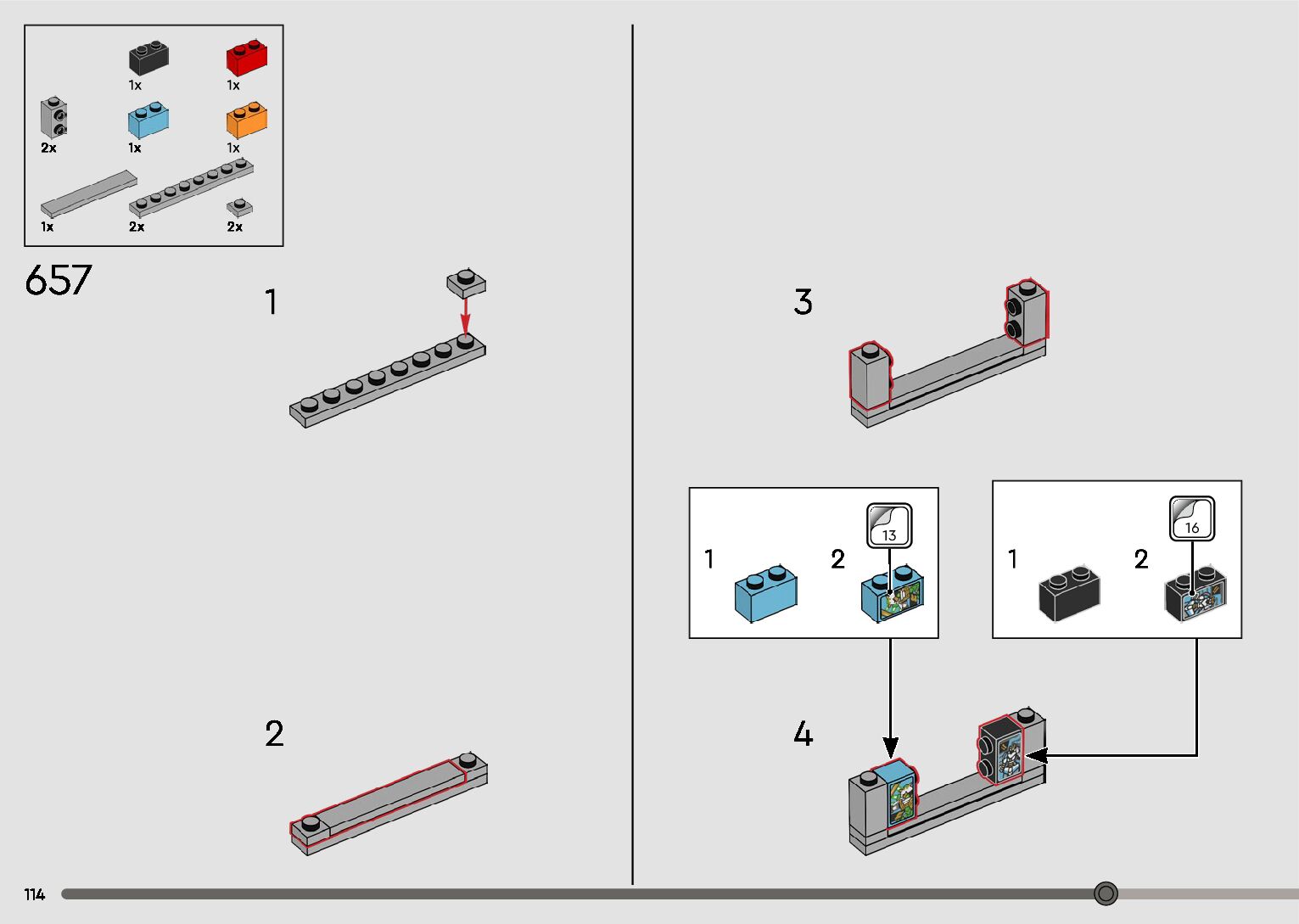 1x
1x
2x
1x
1x
1x
2x
2x

657

1

2

3

1
2
13

1
2
16

4

114