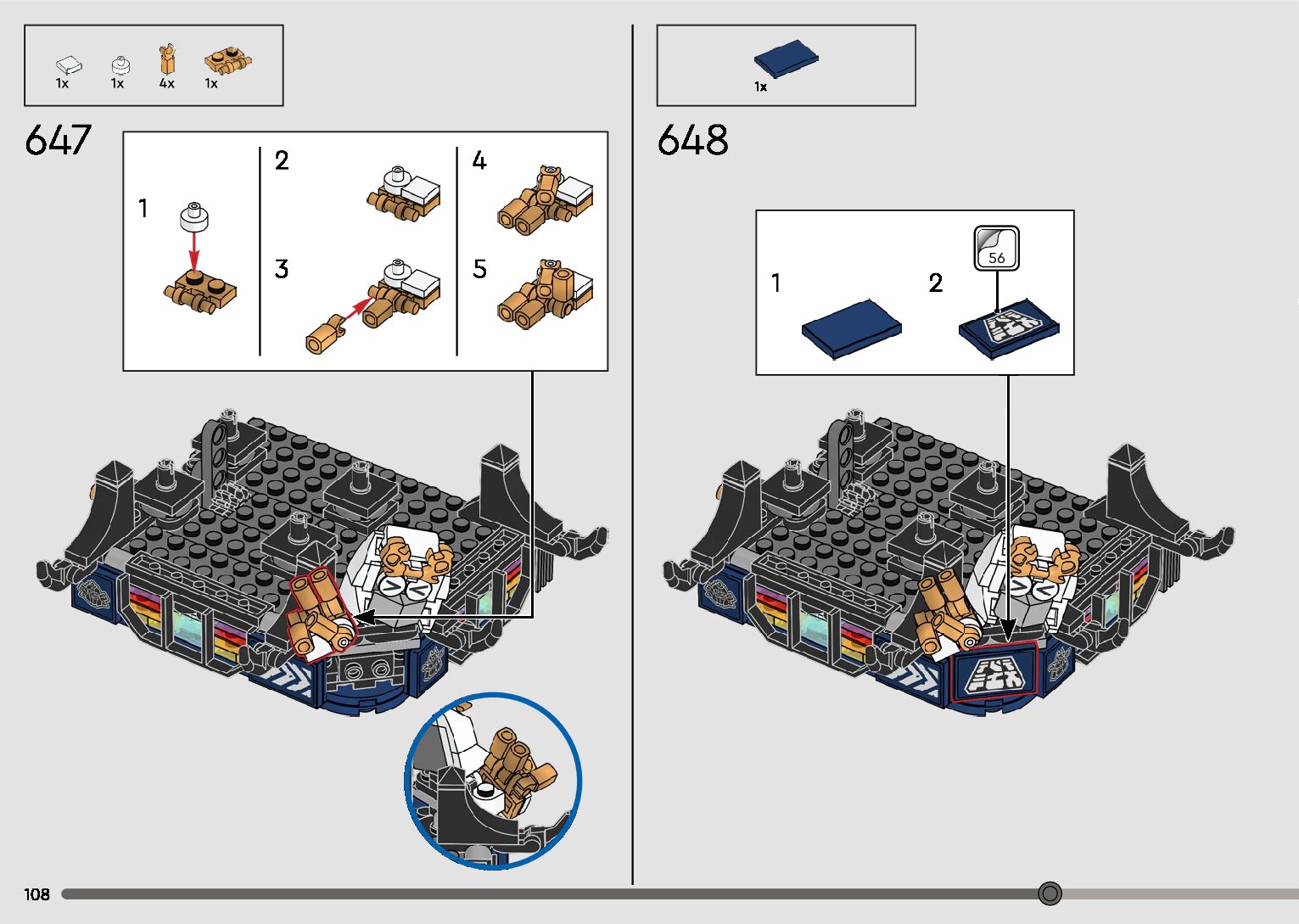 1x 1x 4x 1x

647

1

2

3

4

5

1x

648

1

2

56

108