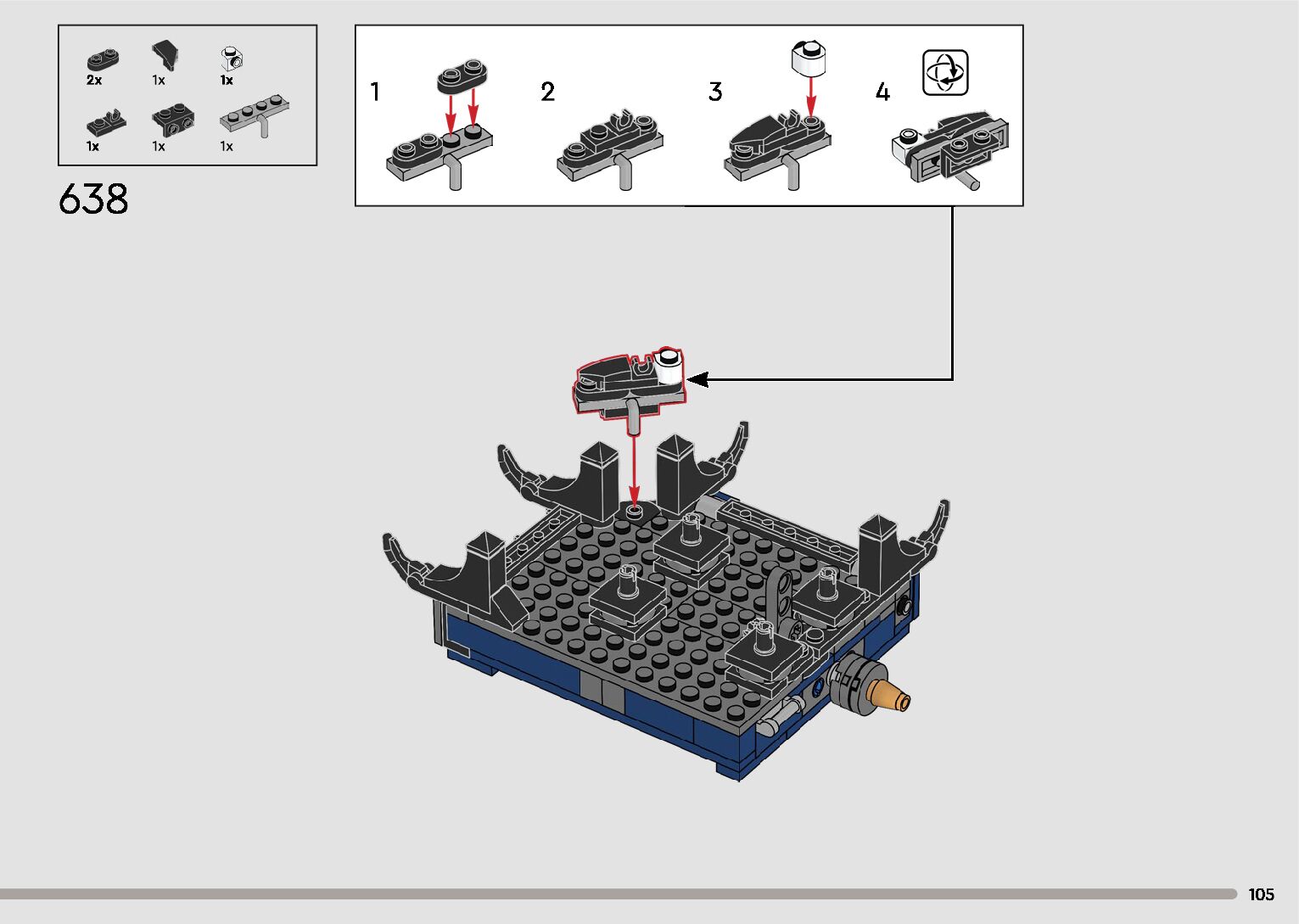 2x 1x 1x

1x 1x 1x

638

1

2

3

4

105