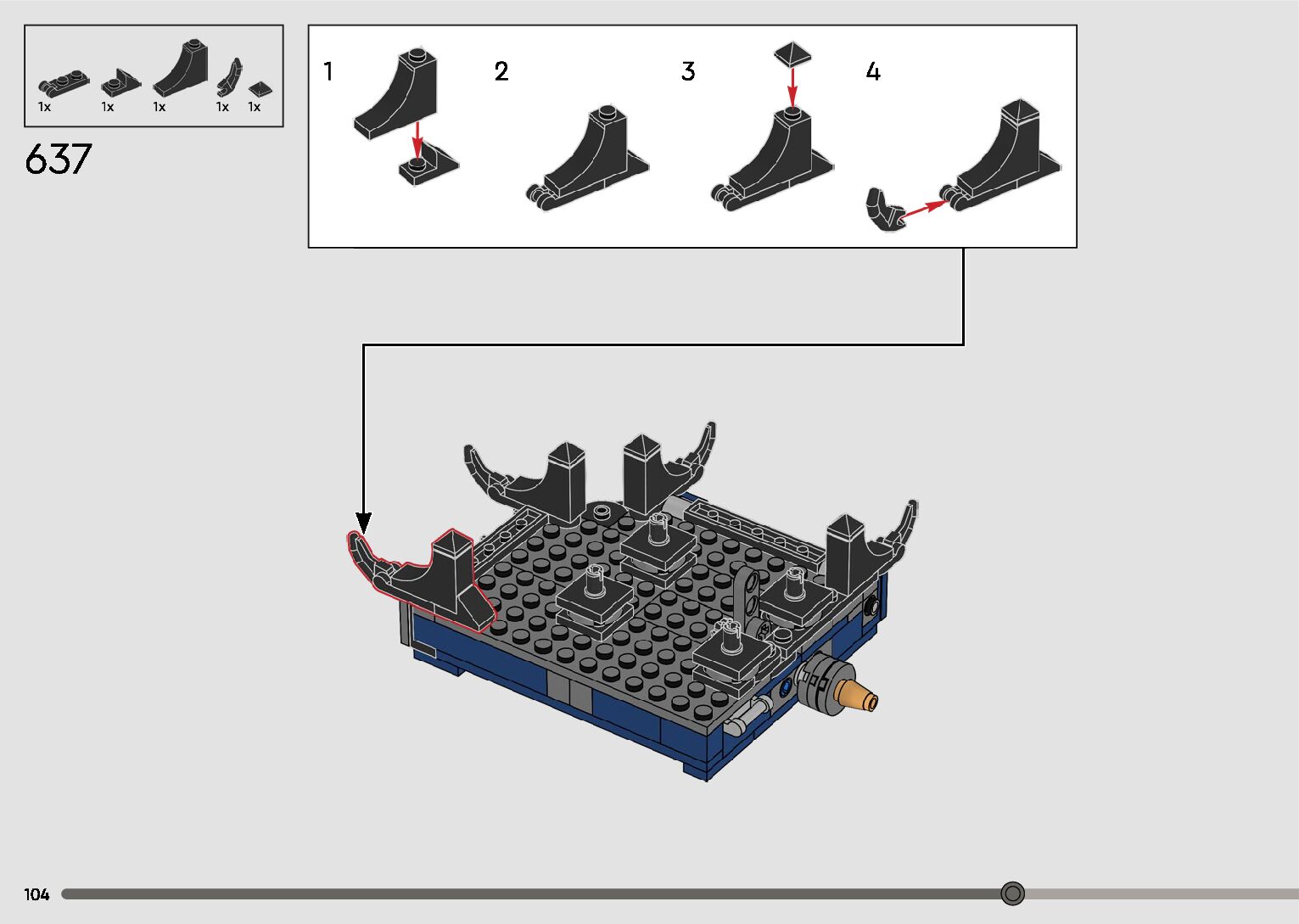 1x 1x 1x 1x 1x

637

1

2

3

4

104