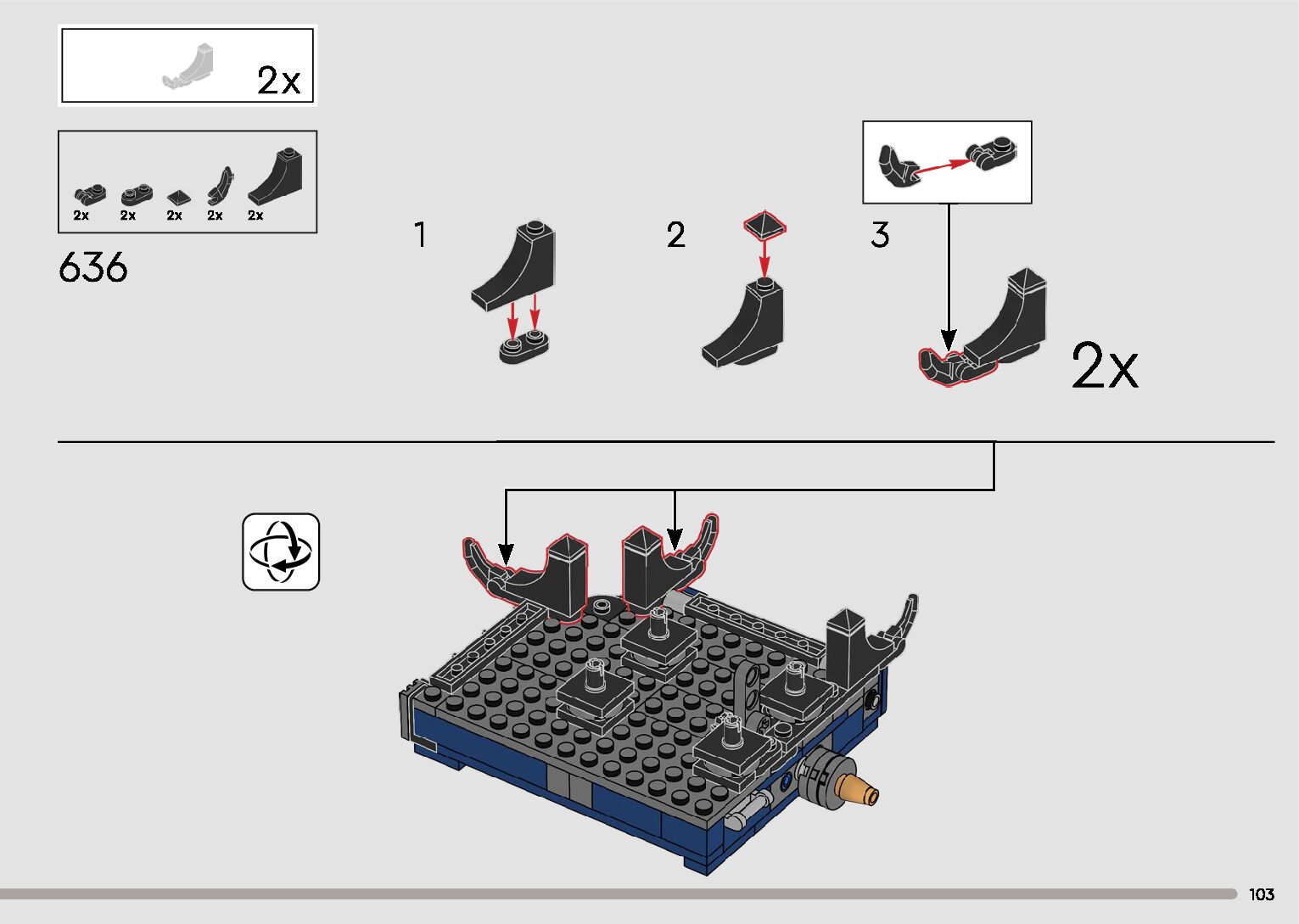 2x

2x 2x 2x 2x 2x

636

1

2

3

2x

103